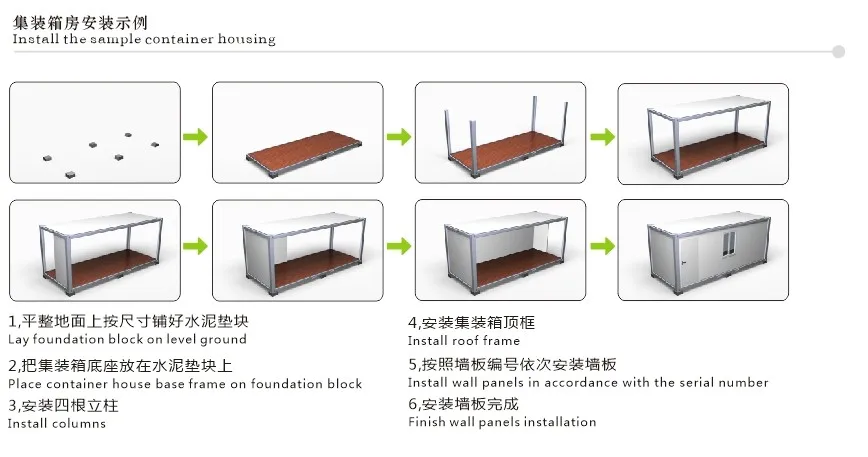 集装箱房安装示例
Install the sample container housing

1,平整地面上按尺寸铺好水泥垫块
Lay foundation block on level ground

2,把集装箱底座放在水泥垫块上
Place container house base frame on foundation block

3,安装四根立柱
Install columns

4,安装集装箱顶框
Install roof frame

5,按照墙板编号依次安装墙板
Install wall panels in accordance with the serial number

6,安装墙板完成
Finish wall panels installation