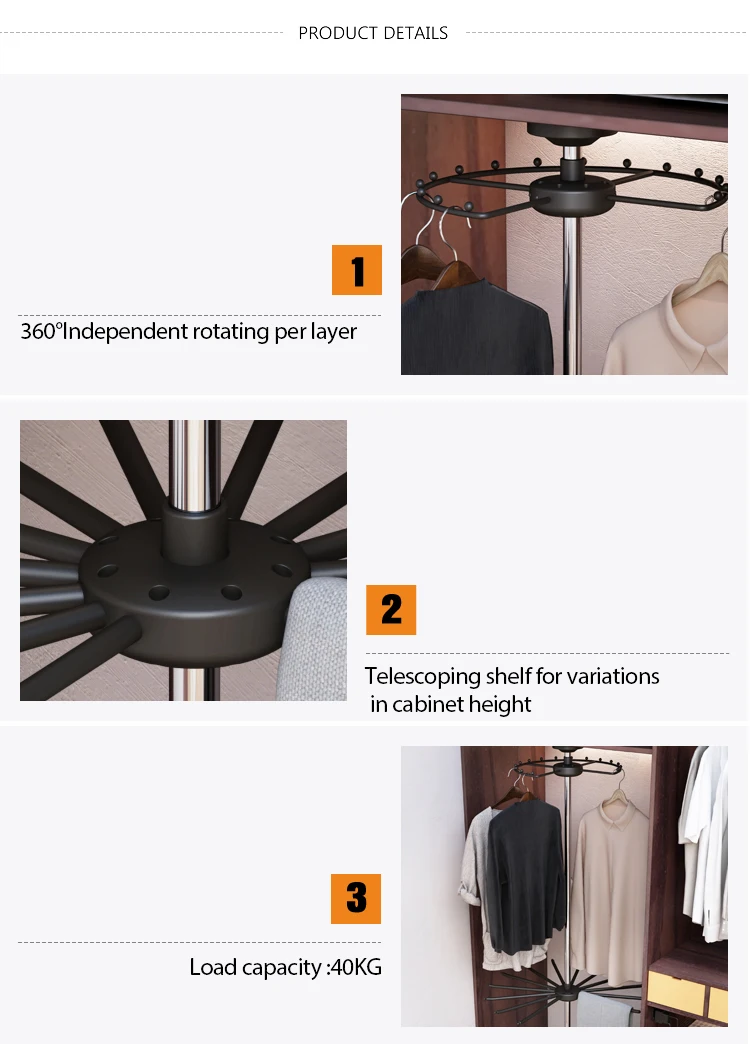 PRODUCT DETAILS

1

360°Independent rotating per layer

2

Telescoping shelf for variations in cabinet height

3

Load capacity :40KG