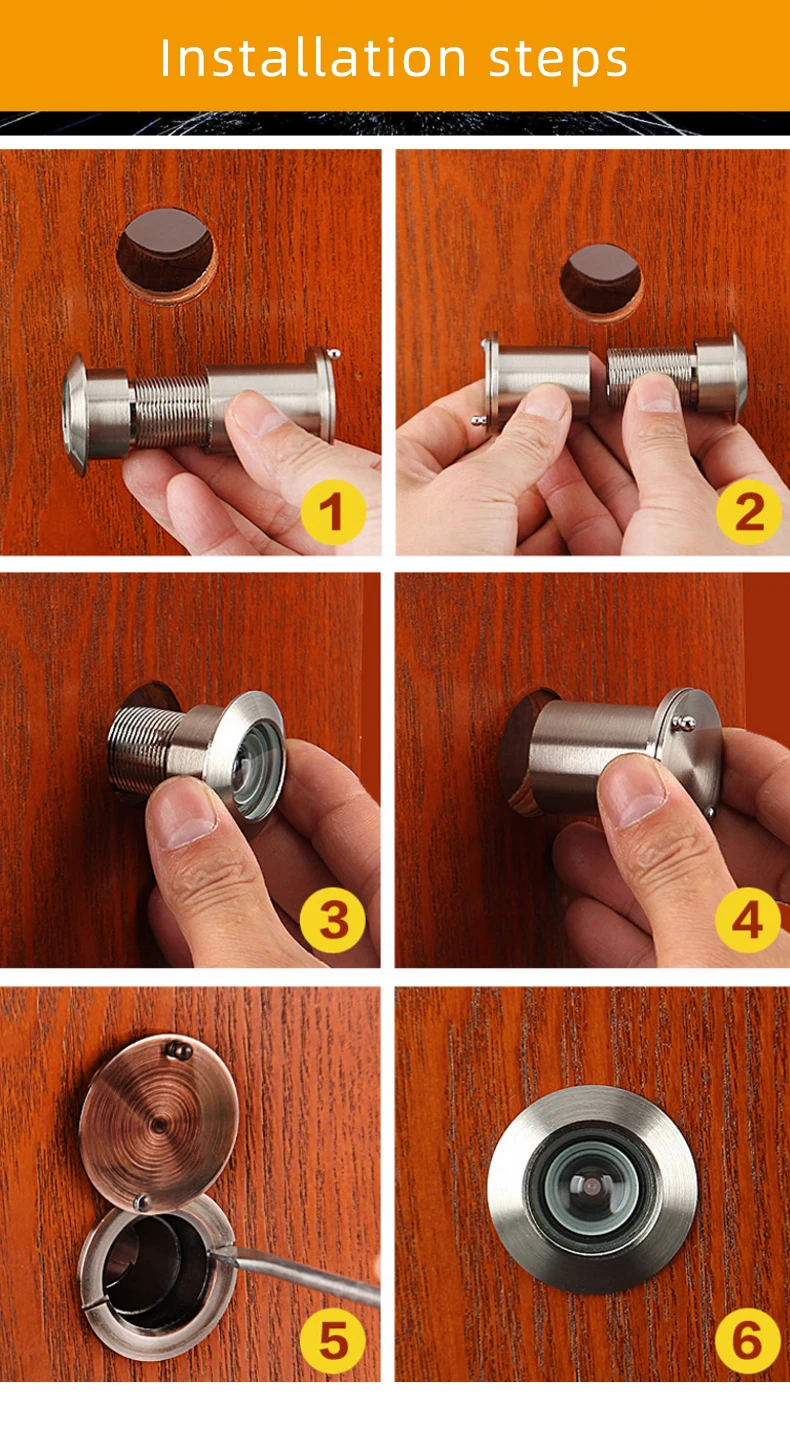 Installation steps

1

2

3

4

5

6