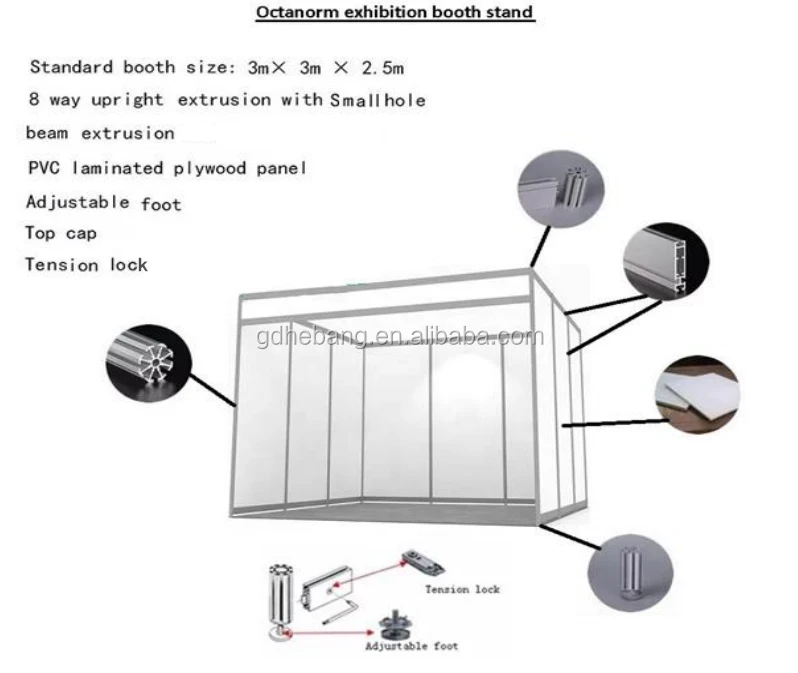 Octanorm exhibition booth stand

Standard booth size: 3m× 3m × 2.5m

8 way upright extrusion with Smallhole

beam extrusion

PVC laminated plywood panel

Adjustable foot

Top cap

Tension lock

gdhebang.en.alibaba.com

Tension lock

Adjustable foot