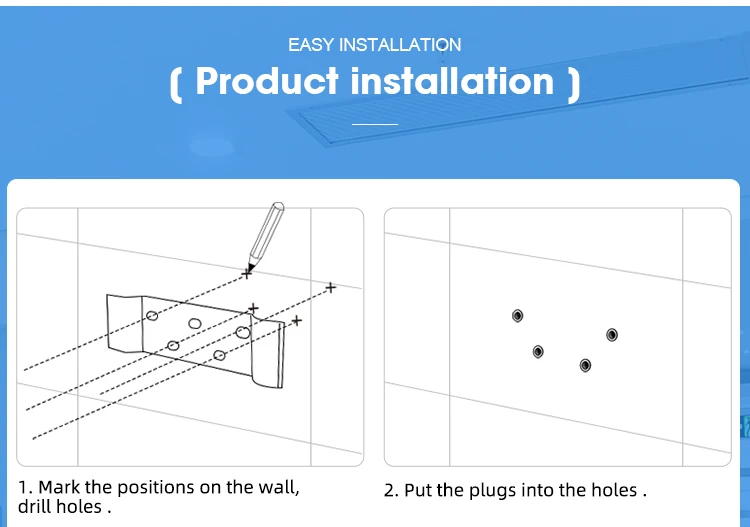 EASY INSTALLATION

( Product installation )

1. Mark the positions on the wall, drill holes .

2. Put the plugs into the holes .