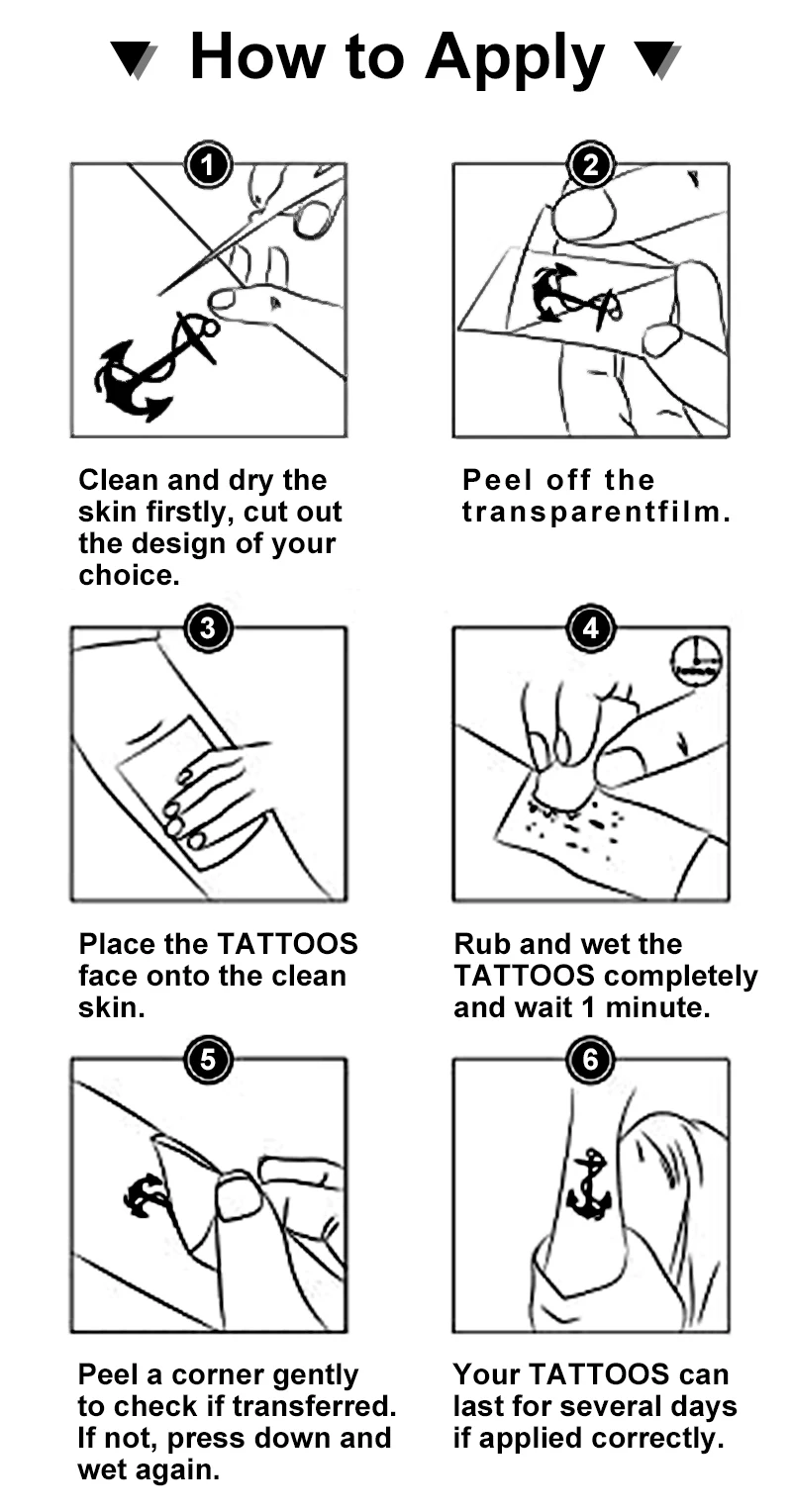 How to Apply

1

Clean and dry the skin firstly, cut out the design of your choice.

2

Peel off the transparentfilm.

3

Place the TATTOOS face onto the clean skin.

4

Rub and wet the TATTOOS completely and wait 1 minute.

5

Peel a corner gently to check if transferred. If not, press down and wet again.

6

Your TATTOOS can last for several days if applied correctly.