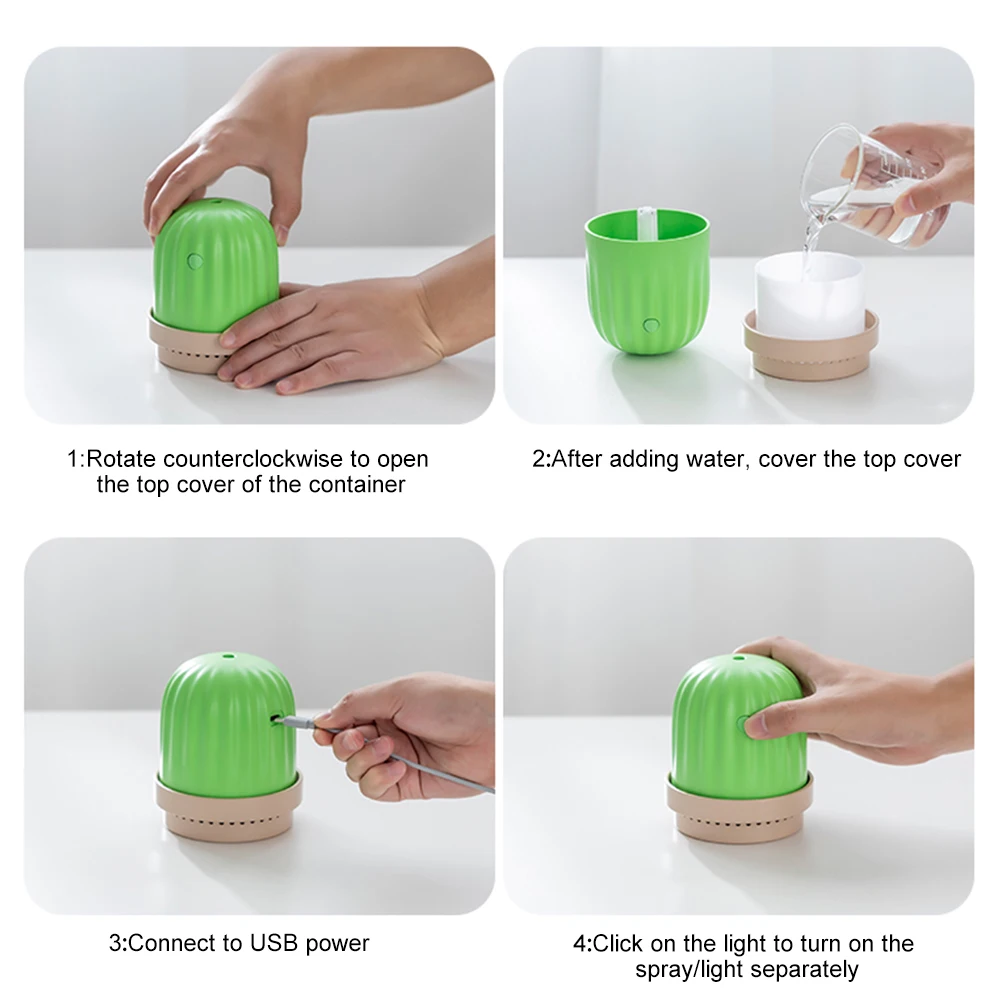 1:Rotate counterclockwise to open the top cover of the container

2:After adding water, cover the top cover

3:Connect to USB power

4:Click on the light to turn on the spray/light separately