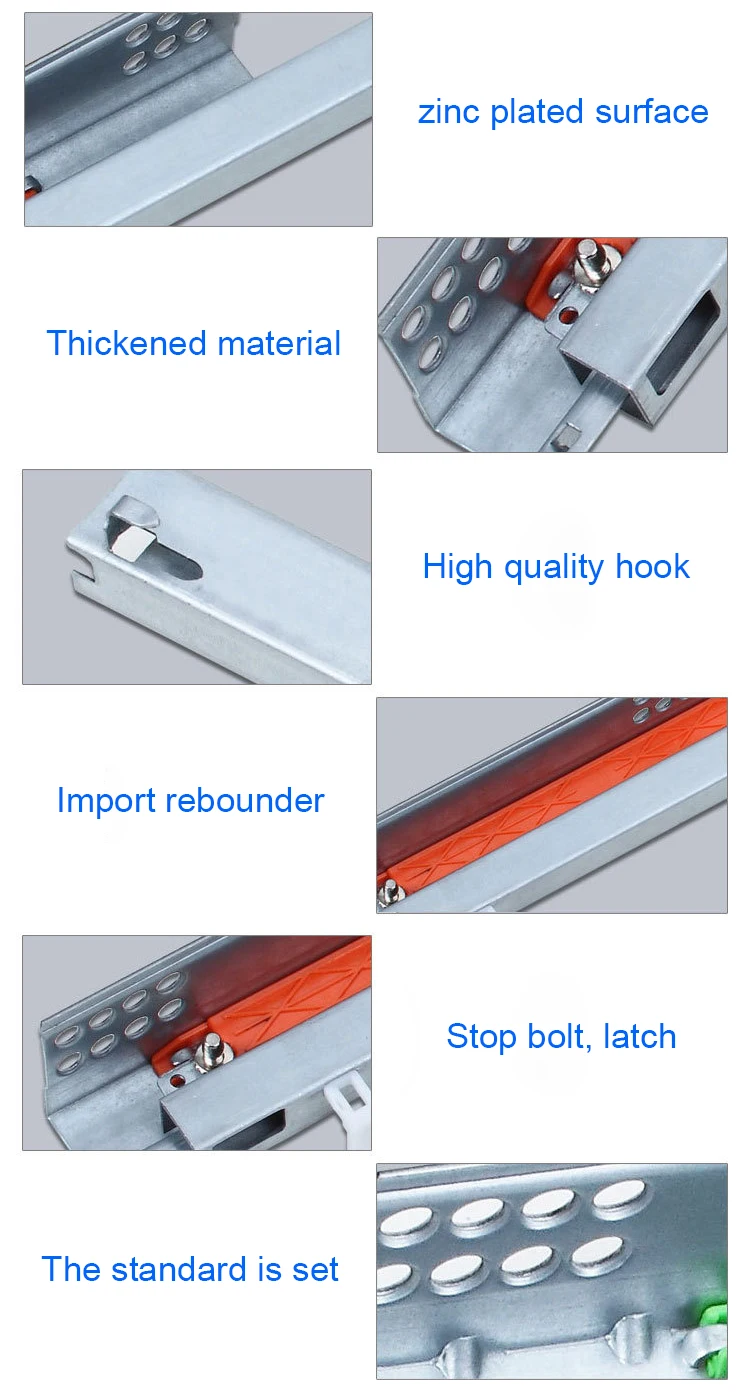 zinc plated surface

Thickened material

High quality hook

Import rebounder

Stop bolt, latch

The standard is set