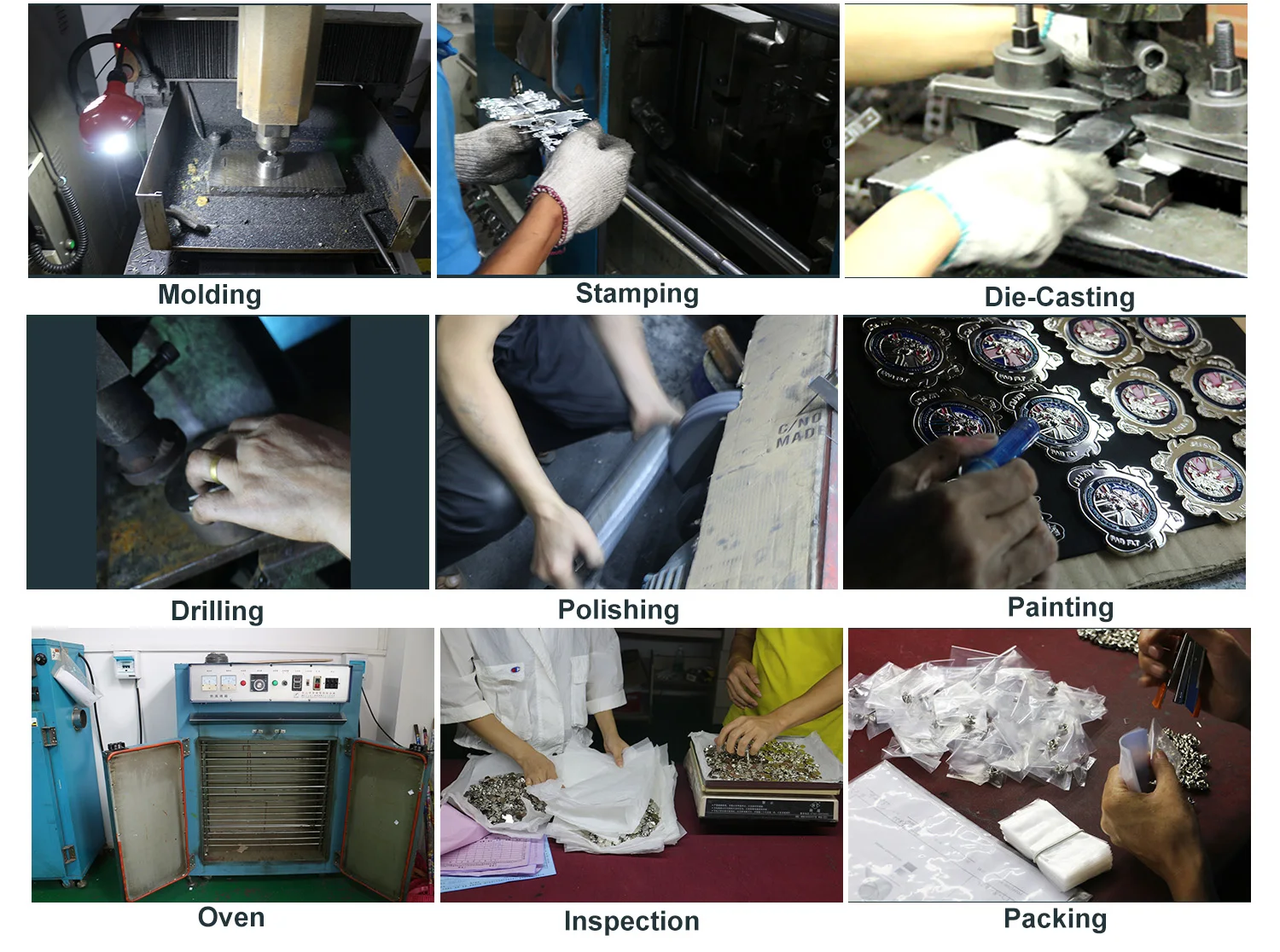 Molding

Stamping

Die-Casting

C/NO
MADE

Drilling

Polishing

Painting

Oven

Inspection

Packing