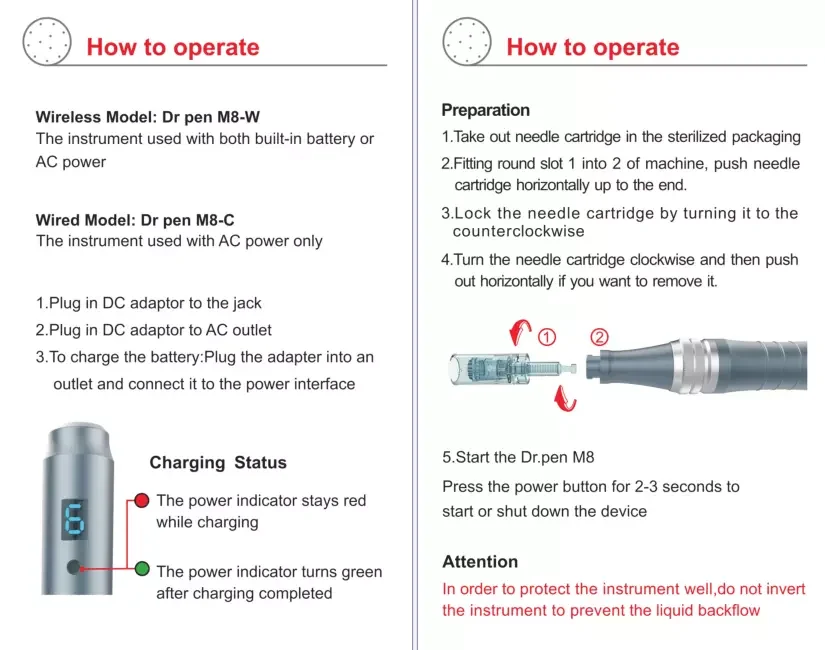 How to operate

Wireless Model: Dr pen M8-W
The instrument used with both built-in battery or AC power

Wired Model: Dr pen M8-C
The instrument used with AC power only

1.Plug in DC adaptor to the jack
2.Plug in DC adaptor to AC outlet
3.To charge the battery:Plug the adapter into an outlet and connect it to the power interface

6

Charging Status
The power indicator stays red while charging
The power indicator turns green after charging completed

How to operate

Preparation
1.Take out needle cartridge in the sterilized packaging
2.Fitting round slot 1 into 2 of machine, push needle cartridge horizontally up to the end.
3.Lock the needle cartridge by turning it to the counterclockwise
4.Turn the needle cartridge clockwise and then push out horizontally if you want to remove it.

①
②

5.Start the Dr.pen M8
Press the power button for 2-3 seconds to start or shut down the device

Attention
In order to protect the instrument well,do not invert the instrument to prevent the liquid backflow