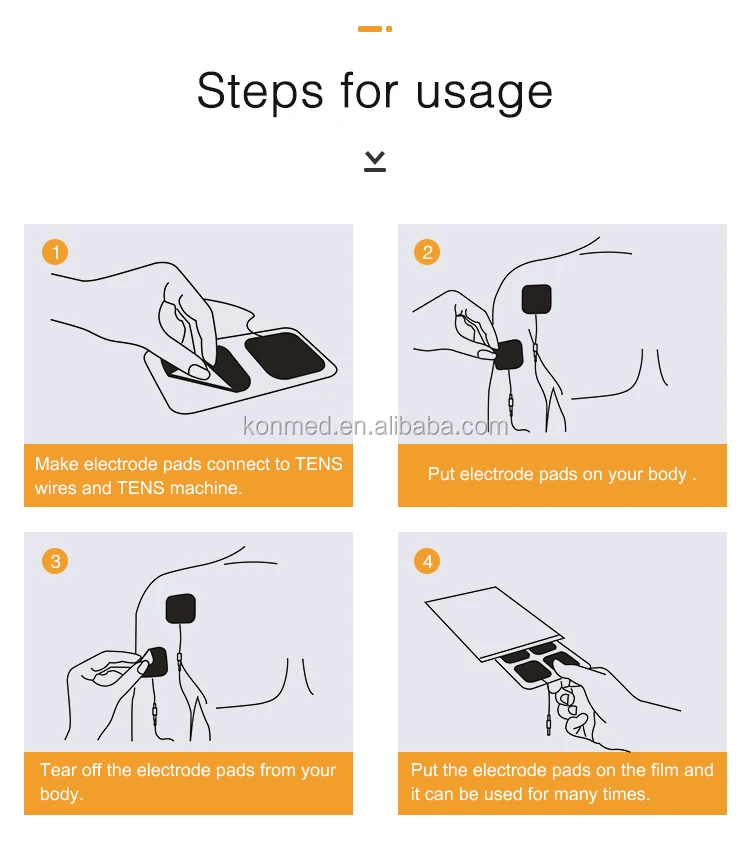 Steps for usage

1

Make electrode pads connect to TENS wires and TENS machine.

2

Put electrode pads on your body .

konmed.en.alibaba.com

3

Tear off the electrode pads from your body.

4

Put the electrode pads on the film and it can be used for many times.