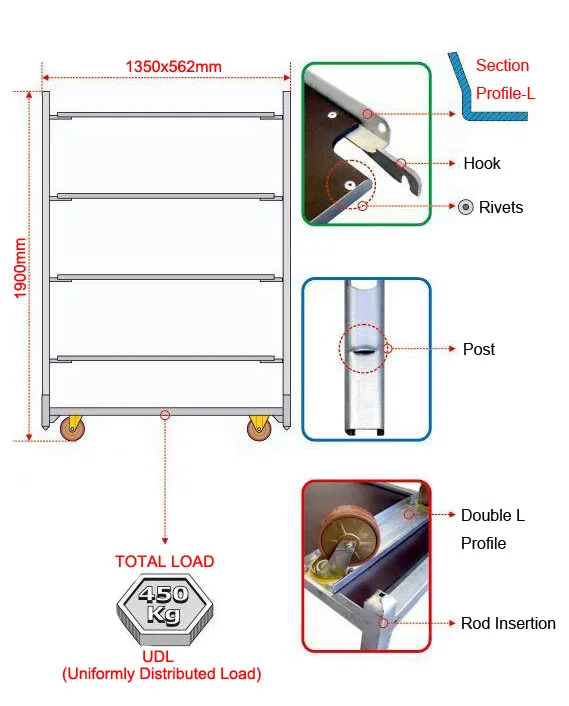 1350x562mm

1900mm

Section Profile-L

Hook

Rivets

Post

Double L Profile

Rod Insertion

TOTAL LOAD

450 Kg

UDL
(Uniformly Distributed Load)