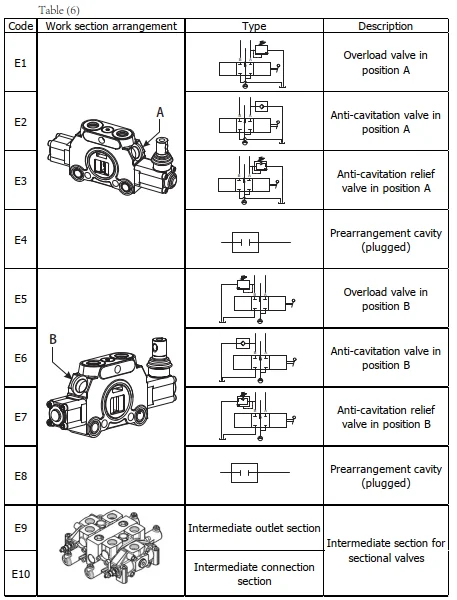 Table (6)

| Code | Work section arrangement | Type | Description |
|---|---|---|---|
| E1 | A | | Overload valve in position A |
| E2 | | | Anti-cavitation valve in position A |
| E3 | | | Anti-cavitation relief valve in position A |
| E4 | | | Prearrangement cavity (plugged) |
| E5 | B | | Overload valve in position B |
| E6 | | | Anti-cavitation valve in position B |
| E7 | | | Anti-cavitation relief valve in position B |
| E8 | | | Prearrangement cavity (plugged) |
| E9 | | Intermediate outlet section | Intermediate section for sectional valves |
| E10 | | Intermediate connection section | |