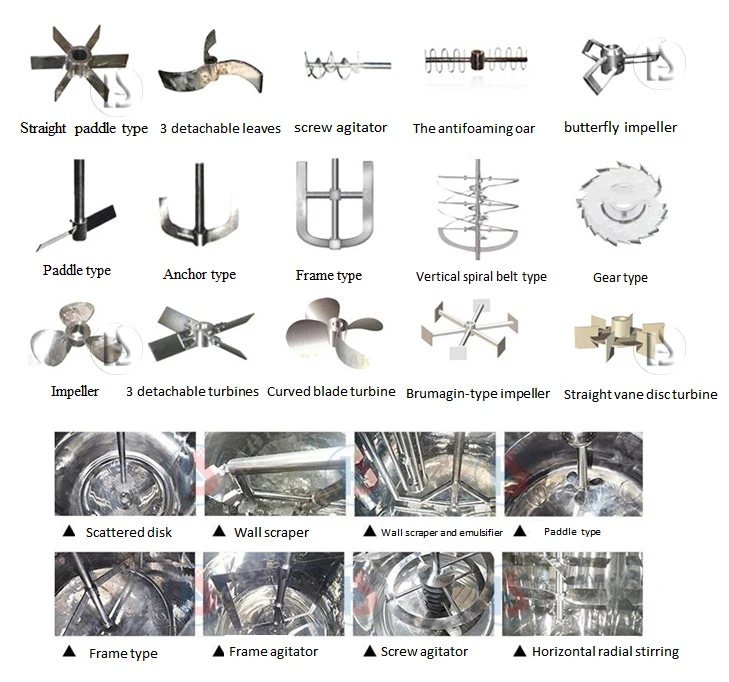 Straight paddle type
3 detachable leaves
screw agitator
The antifoaming oar
butterfly impeller

Paddle type
Anchor type
Frame type
Vertical spiral belt type
Gear type

Impeller
3 detachable turbines
Curved blade turbine
Brumagin-type impeller
Straight vane disc turbine

▲ Scattered disk
▲ Wall scraper
▲ Wall scraper and emulsifier
▲ Paddle type

▲ Frame type
▲ Frame agitator
▲ Screw agitator
▲ Horizontal radial stirring