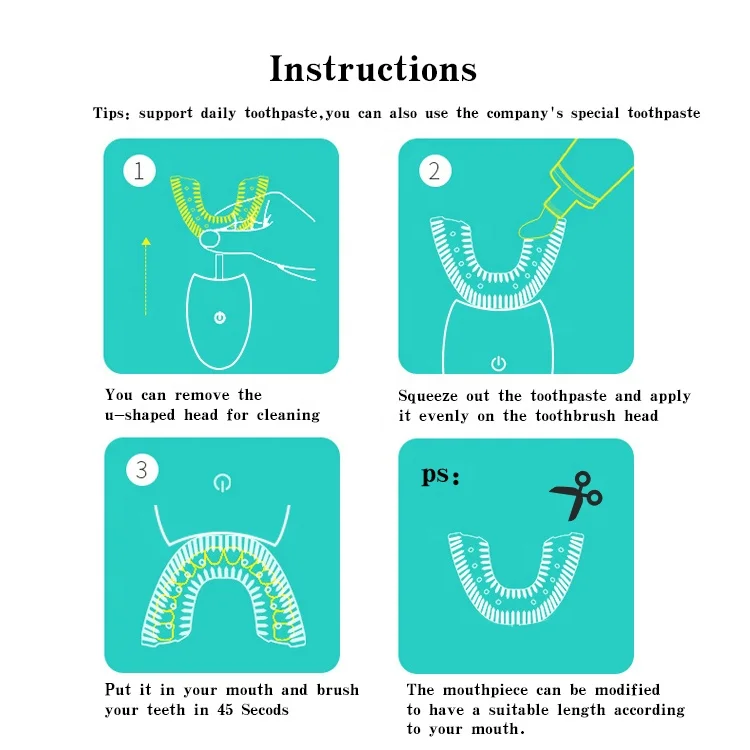 Instructions

Tips: support daily toothpaste,you can also use the company's special toothpaste

1

You can remove the u-shaped head for cleaning

2

Squeeze out the toothpaste and apply it evenly on the toothbrush head

3

Put it in your mouth and brush your teeth in 45 Secods

ps:

The mouthpiece can be modified to have a suitable length according to your mouth.