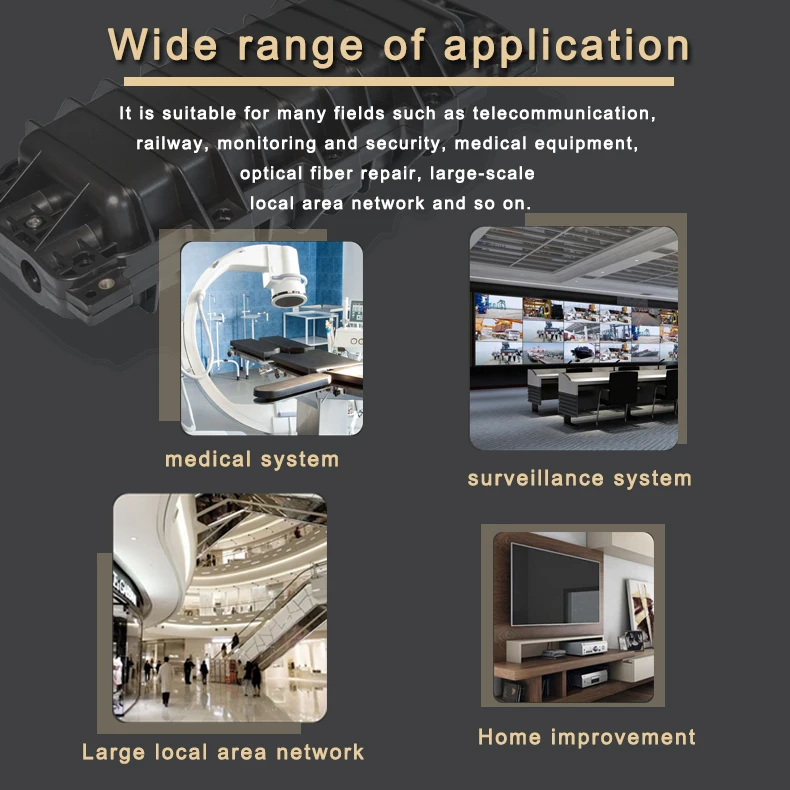 Wide range of application

It is suitable for many fields such as telecommunication, railway, monitoring and security, medical equipment, optical fiber repair, large-scale local area network and so on.

medical system

surveillance system

Large local area network

Home improvement