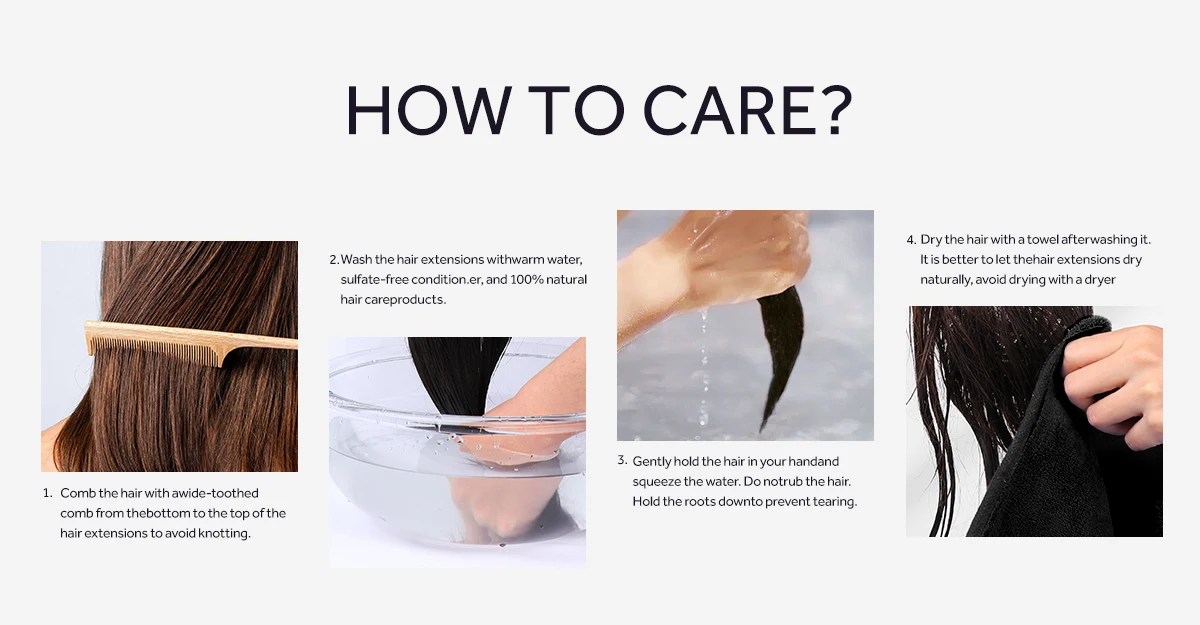 HOW TO CARE?

1. Comb the hair with awide-toothed comb from thebottom to the top of the hair extensions to avoid knotting.

2.Wash the hair extensions withwarm water, sulfate-free condition.er, and 100% natural hair careproducts.

3. Gently hold the hair in your handand squeeze the water. Do notrub the hair. Hold the roots downto prevent tearing.

4. Dry the hair with a towel afterwashing it. It is better to let thehair extensions dry naturally, avoid drying with a dryer