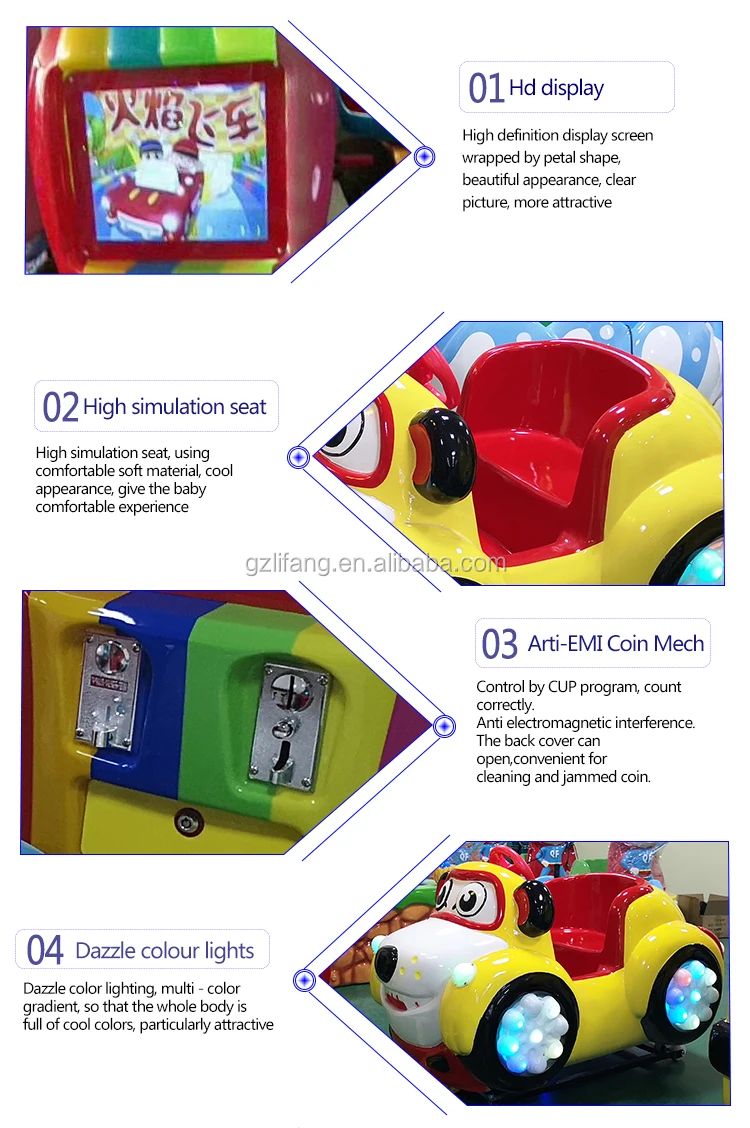 火焰飞车

01 Hd display

High definition display screen wrapped by petal shape, beautiful appearance, clear picture, more attractive

02 High simulation seat

High simulation seat, using comfortable soft material, cool appearance, give the baby comfortable experience

gzlifang.en.alibaba.com

03 Arti-EMI Coin Mech

Control by CUP program, count correctly.
Anti electromagnetic interference.
The back cover can open,convenient for cleaning and jammed coin.

04 Dazzle colour lights

Dazzle color lighting, multi - color gradient, so that the whole body is full of cool colors, particularly attractive