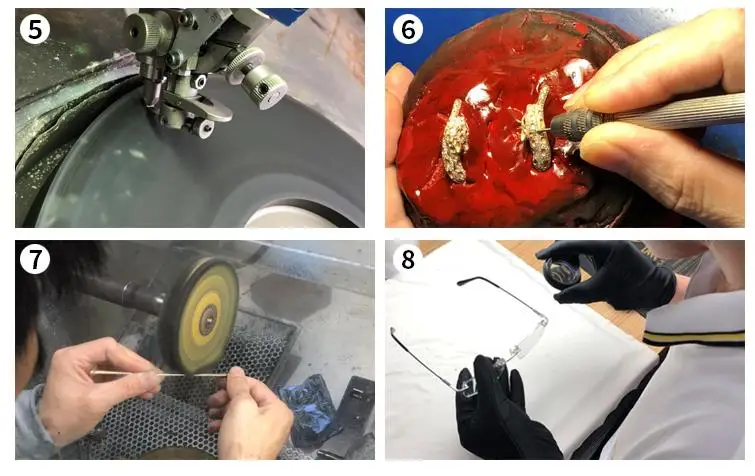 5

6

7

8