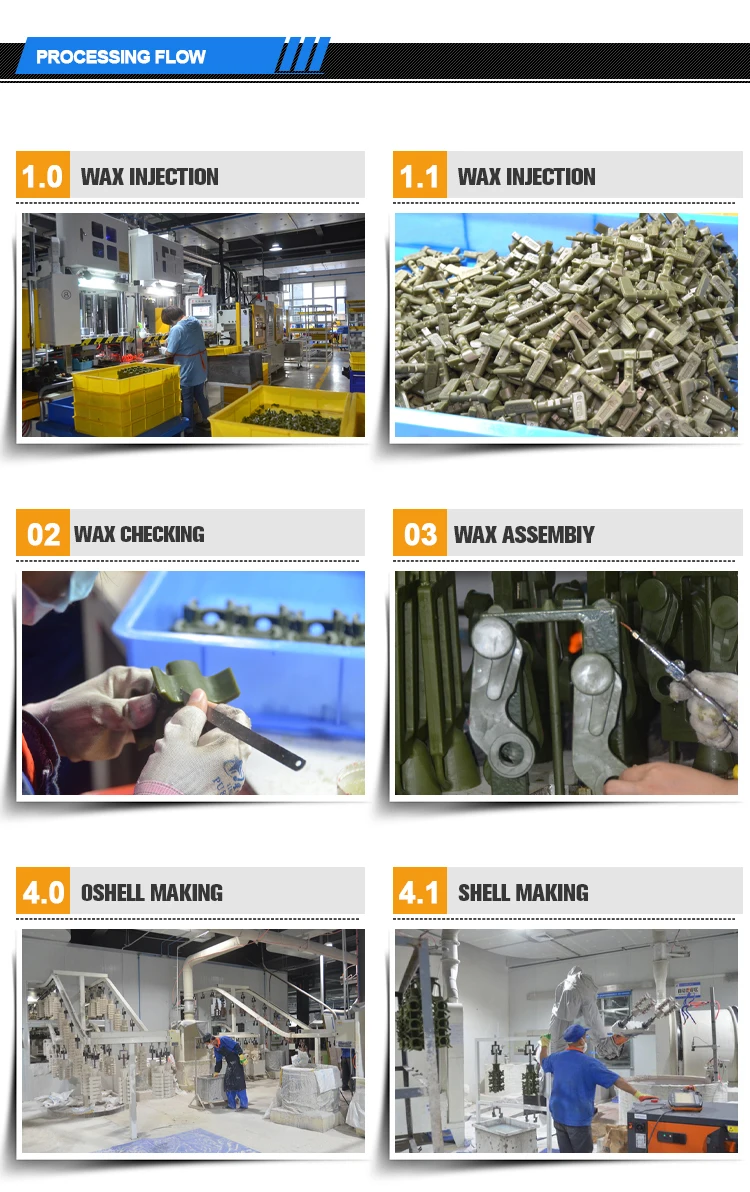 PROCESSING FLOW

1.0 WAX INJECTION

1.1 WAX INJECTION

02 WAX CHECKING

03 WAX ASSEMBIY

4.0 OSHELL MAKING

4.1 SHELL MAKING