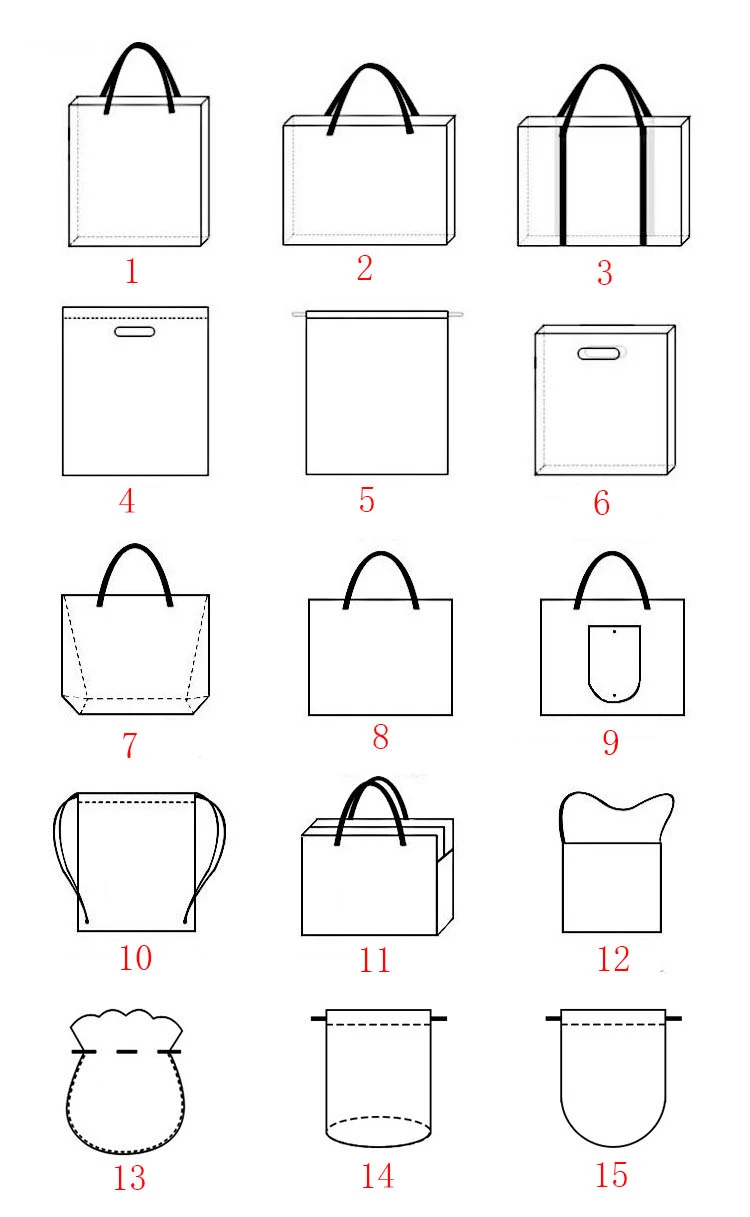 1 2 3

4 5 6

7 8 9

10 11 12

13 14 15