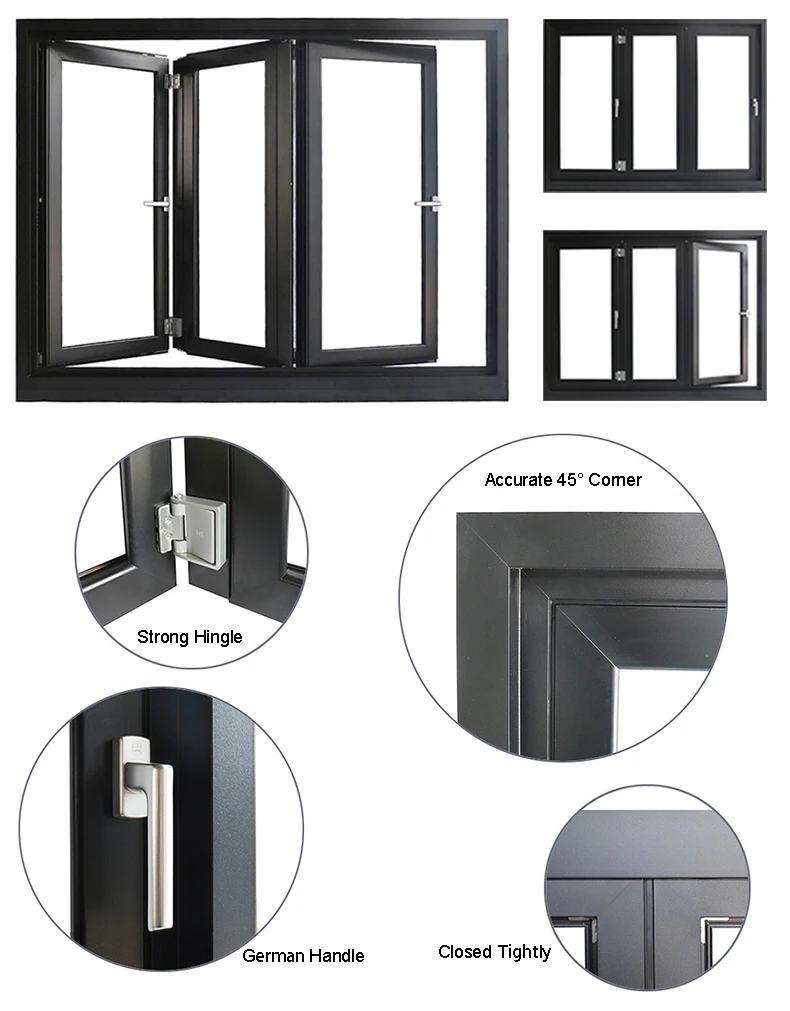 Strong Hingle

Accurate 45° Corner

German Handle

Closed Tightly