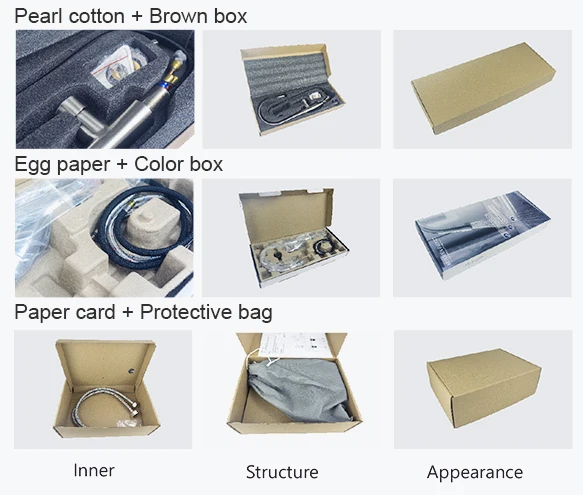 Pearl cotton + Brown box

Egg paper + Color box

Paper card + Protective bag

Inner

Structure

Appearance