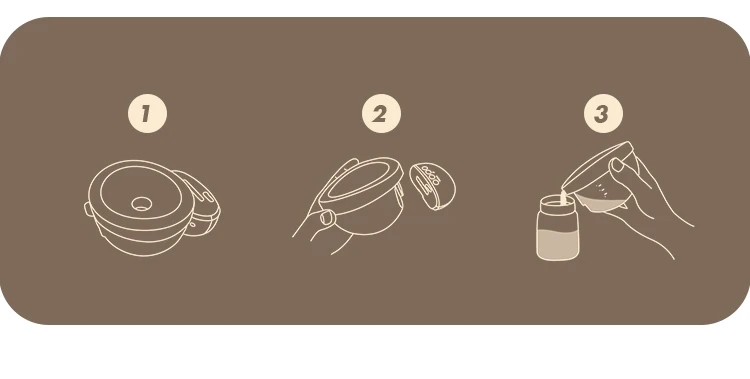 1

2

3