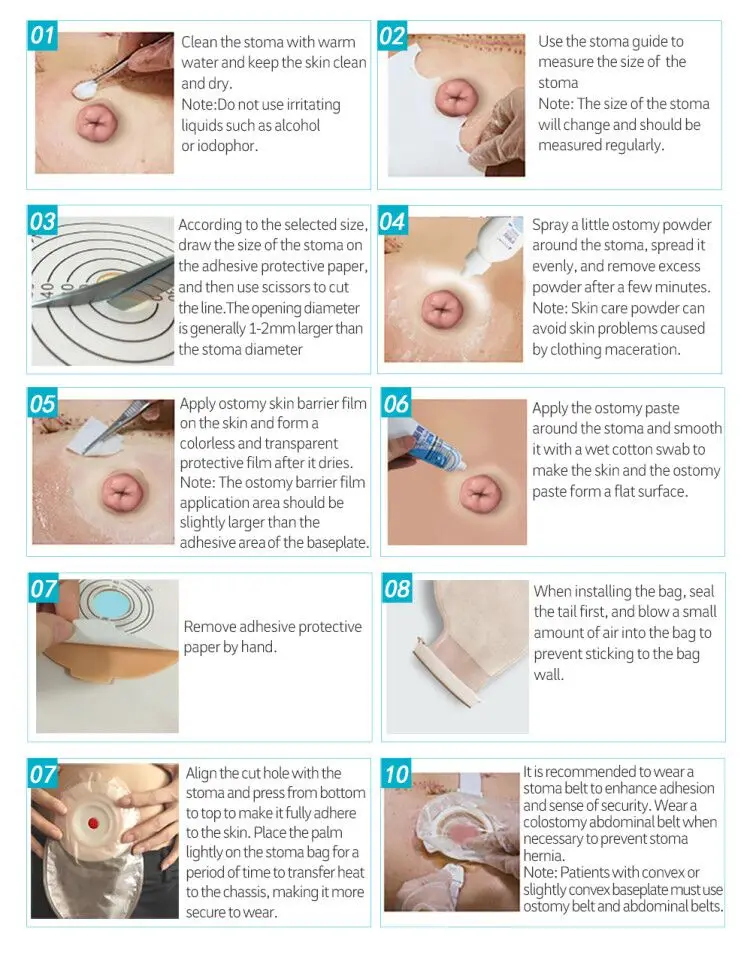 01
Clean the stoma with warm water and keep the skin clean and dry.
Note:Do not use irritating liquids such as alcohol or iodophor.

02
Use the stoma guide to measure the size of the stoma
Note: The size of the stoma will change and should be measured regularly.

03
According to the selected size, draw the size of the stoma on the adhesive protective paper, and then use scissors to cut the line.The opening diameter is generally 1-2mm larger than the stoma diameter

04
Spray a little ostomy powder around the stoma, spread it evenly, and remove excess powder after a few minutes.
Note: Skin care powder can avoid skin problems caused by clothing maceration.

05
Apply ostomy skin barrier film on the skin and form a colorless and transparent protective film after it dries.
Note: The ostomy barrier film application area should be slightly larger than the adhesive area of the baseplate.

06
Apply the ostomy paste around the stoma and smooth it with a wet cotton swab to make the skin and the ostomy paste form a flat surface.

07
Remove adhesive protective paper by hand.

08
When installing the bag, seal the tail first, and blow a small amount of air into the bag to prevent sticking to the bag wall.

07
Align the cut hole with the stoma and press from bottom to top to make it fully adhere to the skin. Place the palm lightly on the stoma bag for a period of time to transfer heat to the chassis, making it more secure to wear.

10
It is recommended to wear a stoma belt to enhance adhesion and sense of security. Wear a colostomy abdominal belt when necessary to prevent stoma hernia.
Note: Patients with convex or slightly convex baseplate must use ostomy belt and abdominal belts.