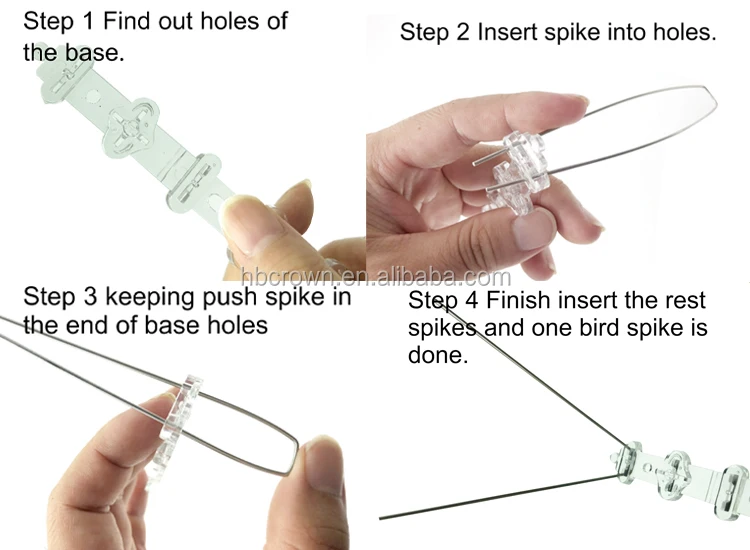 Step 1 Find out holes of the base.

Step 2 Insert spike into holes.

hbcrown.en.alibaba.com

Step 3 keeping push spike in the end of base holes

Step 4 Finish insert the rest spikes and one bird spike is done.