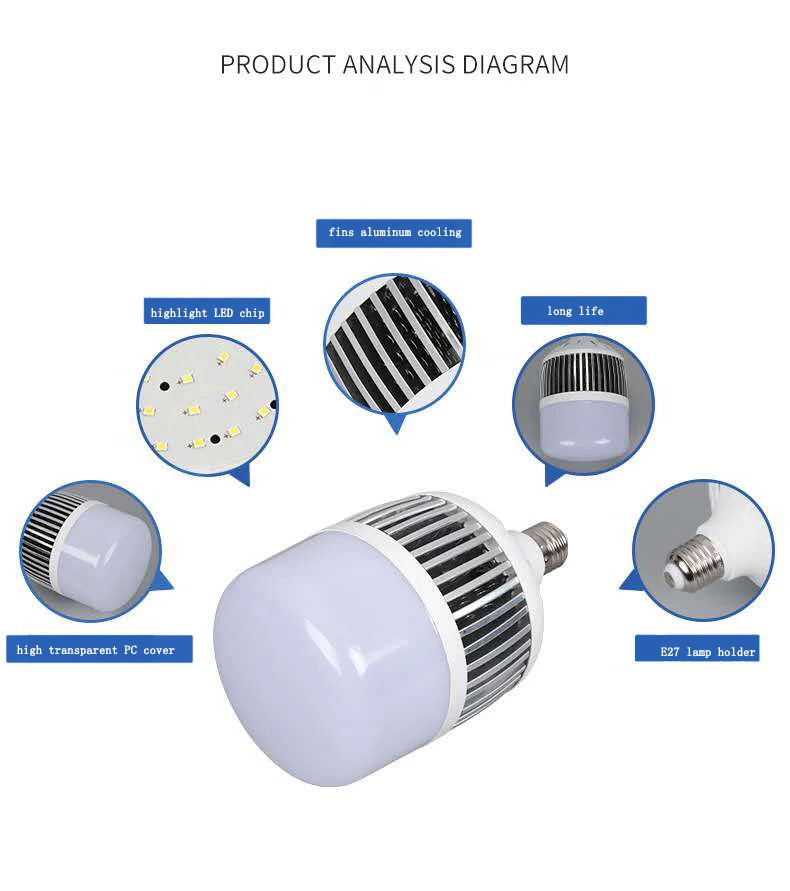 PRODUCT ANALYSIS DIAGRAM

fins aluminum cooling

highlight LED chip

long life

high transparent PC cover

E27 lamp holder