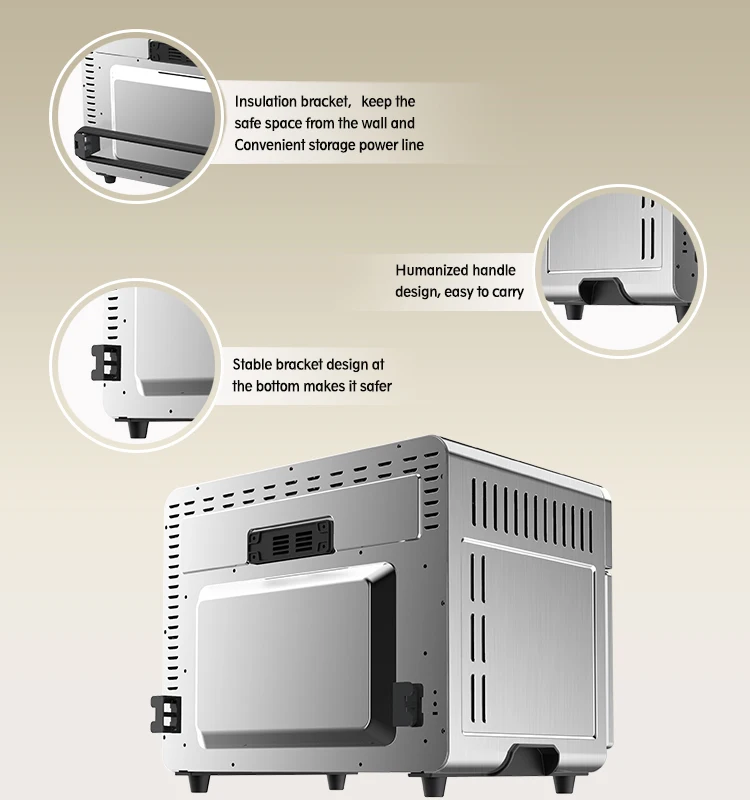 Insulation bracket, keep the safe space from the wall and Convenient storage power line

Humanized handle design, easy to carry

Stable bracket design at the bottom makes it safer