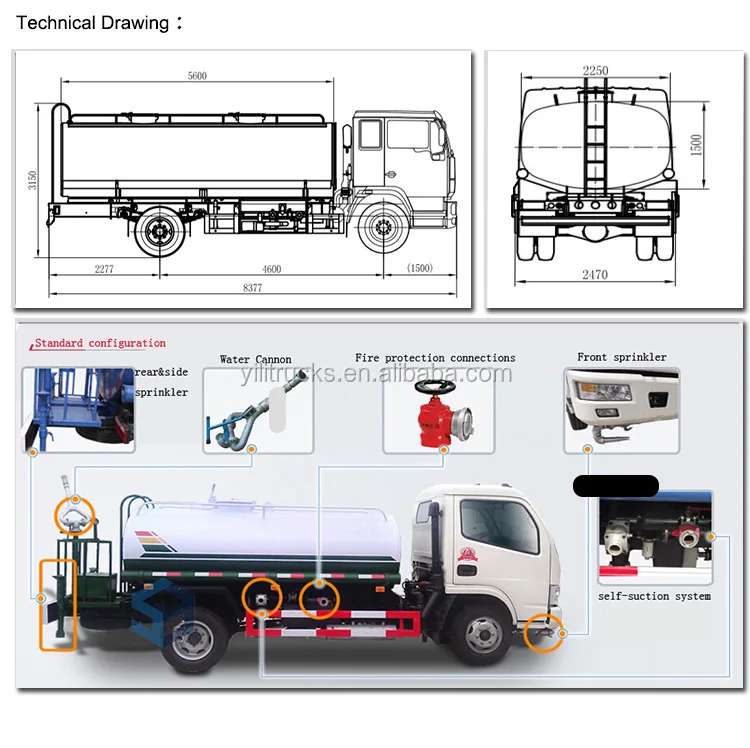 Technical Drawing：

5600
3150
2277
4600
(1500)
8377

2250
1500
2470

Standard configuration
rear&side sprinkler
Water Cannon
Fire protection connections
Front sprinkler
yilitrucks.en.alibaba.com
self-suction system