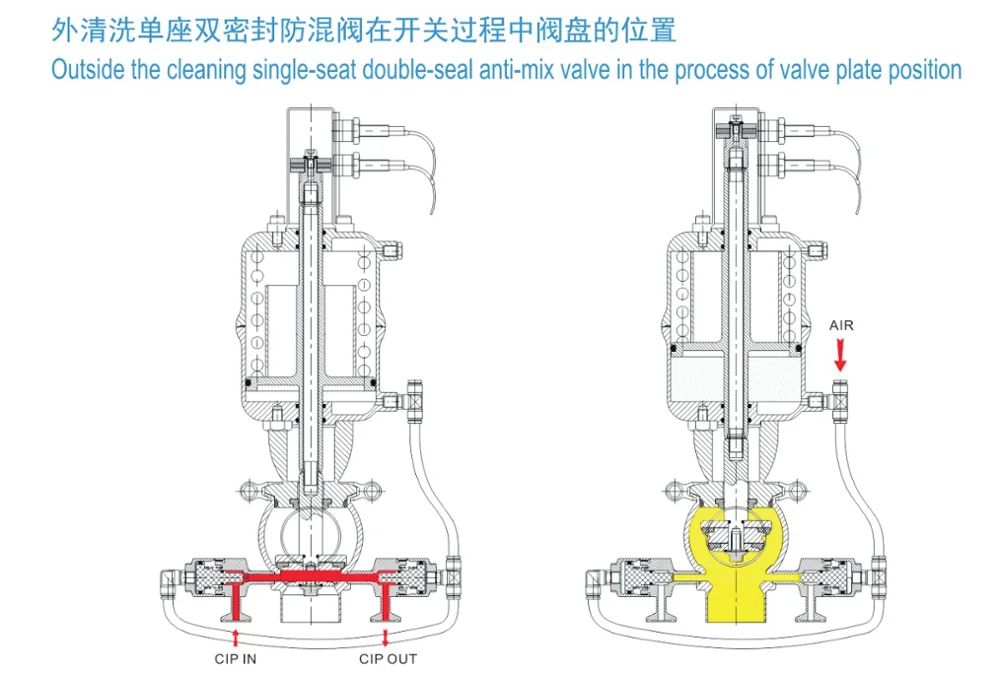 外清洗单座双密封防混阀在开关过程中阀盘的位置
Outside the cleaning single-seat double-seal anti-mix valve in the process of valve plate position

AIR

CIP IN

CIP OUT