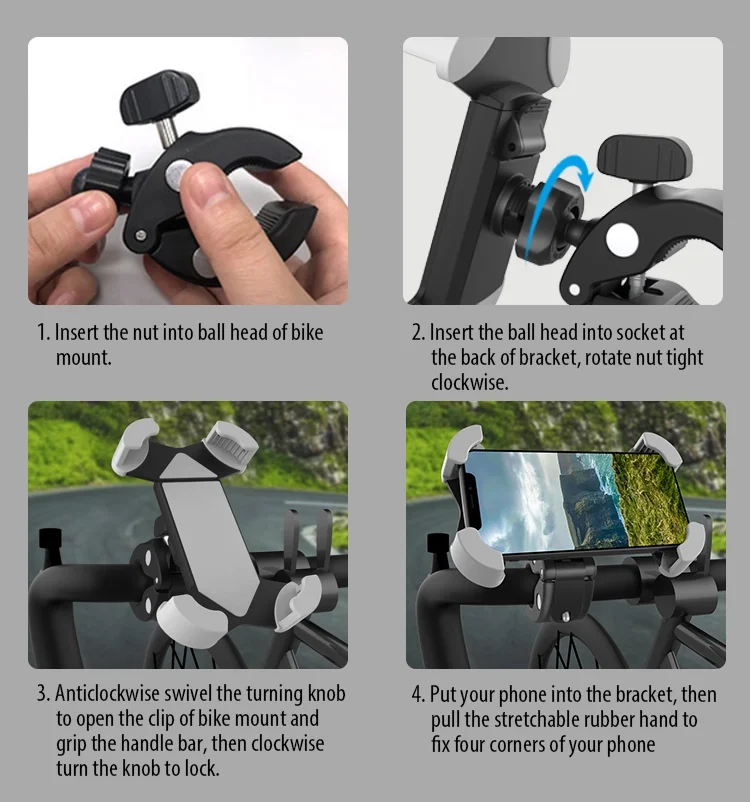 1. Insert the nut into ball head of bike mount.

2. Insert the ball head into socket at the back of bracket, rotate nut tight clockwise.

3. Anticlockwise swivel the turning knob to open the clip of bike mount and grip the handle bar, then clockwise turn the knob to lock.

4. Put your phone into the bracket, then pull the stretchable rubber hand to fix four corners of your phone