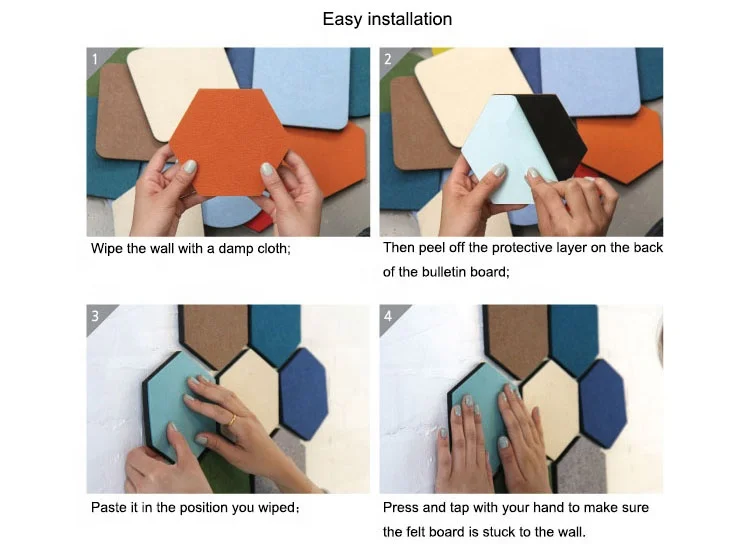 Easy installation

1

Wipe the wall with a damp cloth;

2

Then peel off the protective layer on the back of the bulletin board;

3

Paste it in the position you wiped;

4

Press and tap with your hand to make sure the felt board is stuck to the wall.