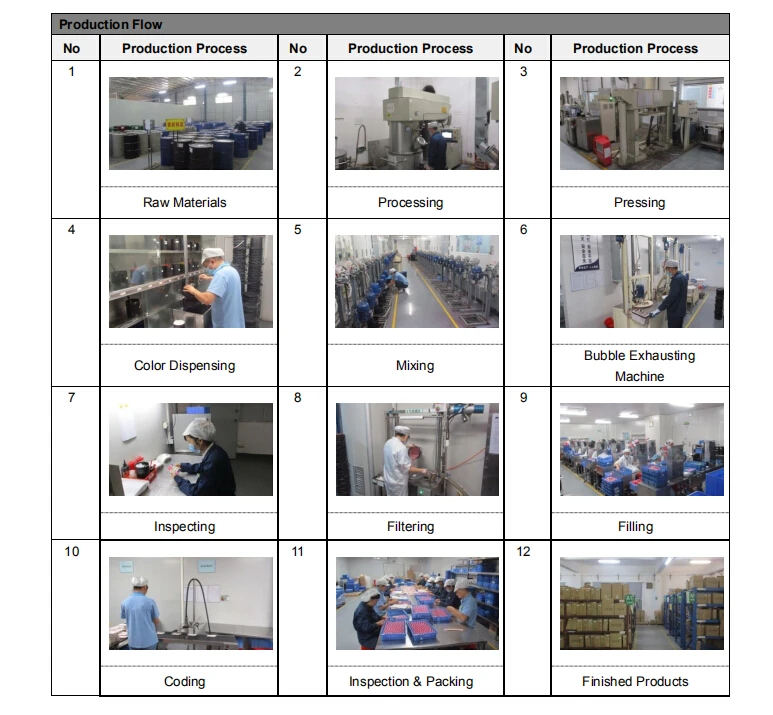 Production Flow

| No | Production Process | No | Production Process | No | Production Process |
|---|---|---|---|---|---|
| 1 | Raw Materials | 2 | Processing | 3 | Pressing |
| 4 | Color Dispensing | 5 | Mixing | 6 | Bubble Exhausting Machine |
| 7 | Inspecting | 8 | Filtering | 9 | Filling |
| 10 | Coding | 11 | Inspection & Packing | 12 | Finished Products |