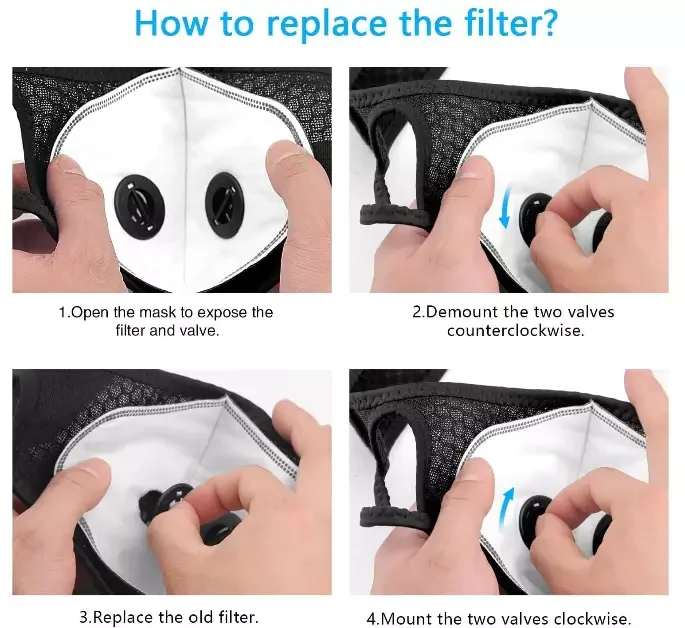 How to replace the filter?

1.Open the mask to expose the filter and valve.

2.Demount the two valves counterclockwise.

3.Replace the old filter.

4.Mount the two valves clockwise.