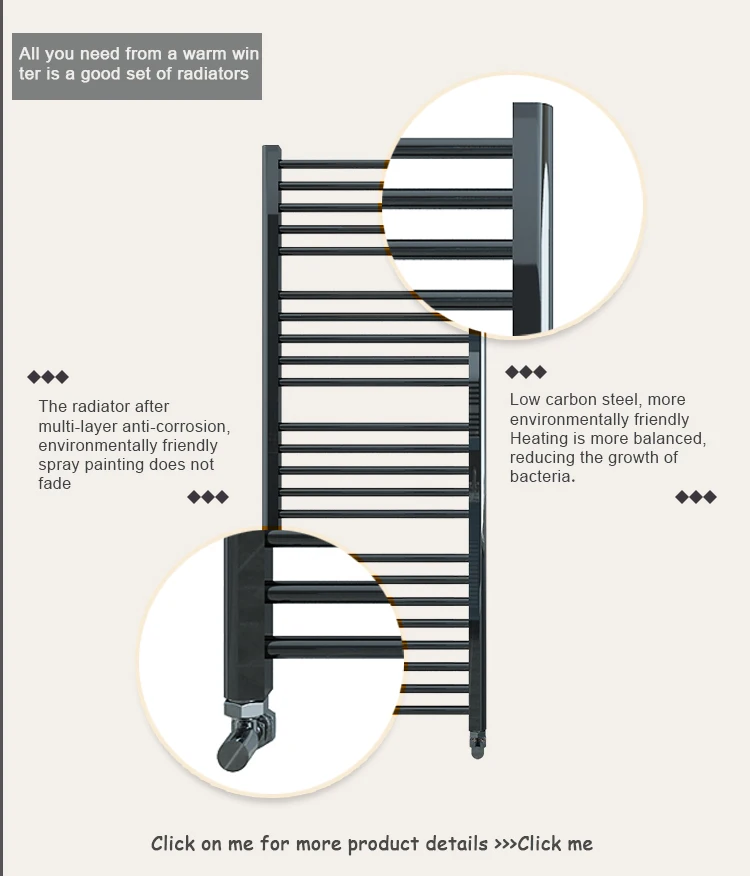 All you need from a warm win ter is a good set of radiators

◆◆◆

The radiator after multi-layer anti-corrosion, environmentally friendly spray painting does not fade

◆◆◆

◆◆◆

Low carbon steel, more environmentally friendly Heating is more balanced, reducing the growth of bacteria.

◆◆◆

Click on me for more product details >>>Click me