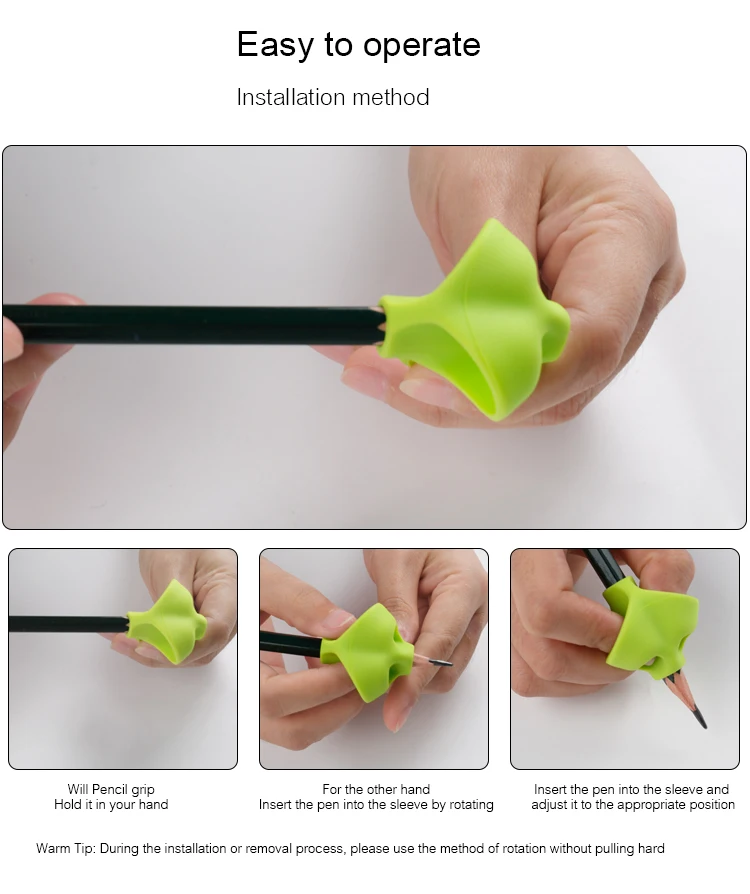 Easy to operate

Installation method

Will Pencil grip
Hold it in your hand

For the other hand
Insert the pen into the sleeve by rotating

Insert the pen into the sleeve and adjust it to the appropriate position

Warm Tip: During the installation or removal process, please use the method of rotation without pulling hard