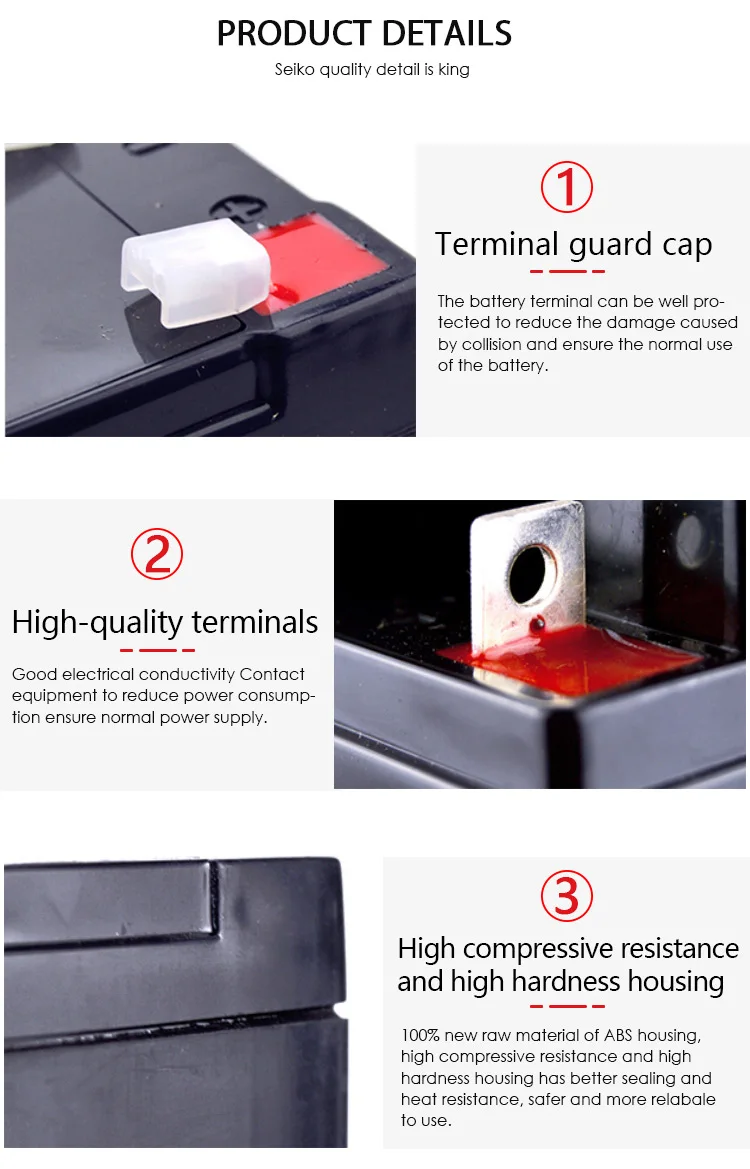 PRODUCT DETAILS

Seiko quality detail is king

①

Terminal guard cap

The battery terminal can be well protected to reduce the damage caused by collision and ensure the normal use of the battery.

②

High-quality terminals

Good electrical conductivity Contact equipment to reduce power consumption ensure normal power supply.

③

High compressive resistance and high hardness housing

100% new raw material of ABS housing, high compressive resistance and high hardness housing has better sealing and heat resistance, safer and more relabale to use.