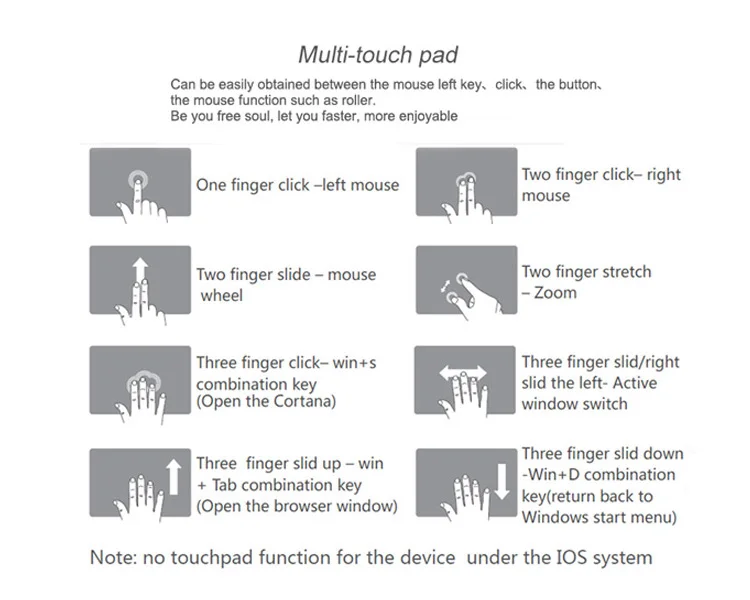 Multi-touch pad

Can be easily obtained between the mouse left key、click、the button、the mouse function such as roller.
Be you free soul, let you faster, more enjoyable

One finger click –left mouse

Two finger click– right mouse

Two finger slide – mouse wheel

Two finger stretch – Zoom

Three finger click– win+s combination key (Open the Cortana)

Three finger slid/right slid the left- Active window switch

Three finger slid up – win + Tab combination key (Open the browser window)

Three finger slid down -Win+D combination key(return back to Windows start menu)

Note: no touchpad function for the device under the IOS system