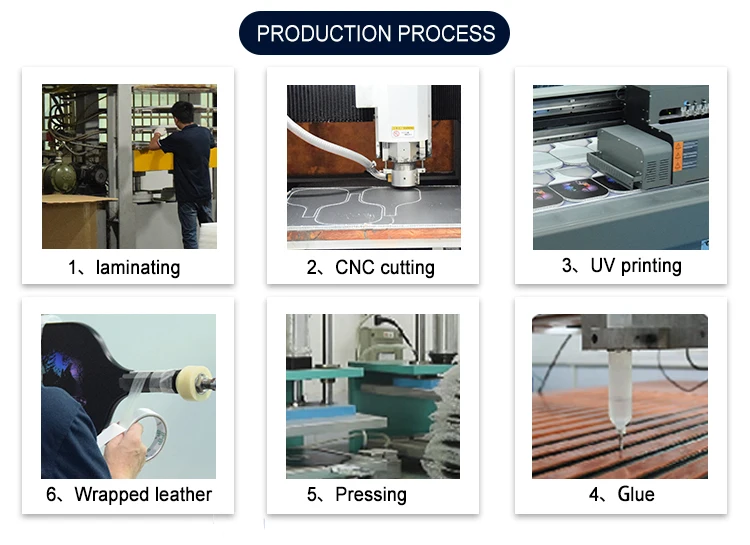 PRODUCTION PROCESS

1、laminating

2、CNC cutting

3、UV printing

6、Wrapped leather

5、Pressing

4、Glue