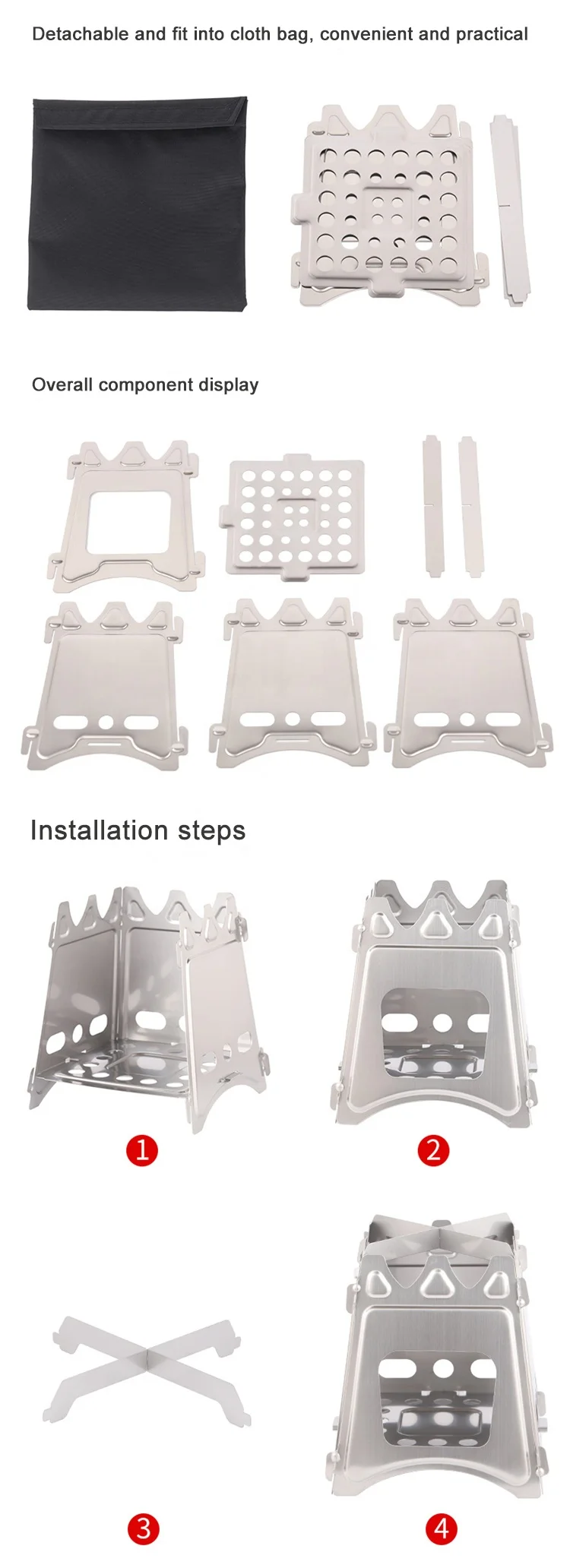 Detachable and fit into cloth bag, convenient and practical

Overall component display

Installation steps

1

2

3

4