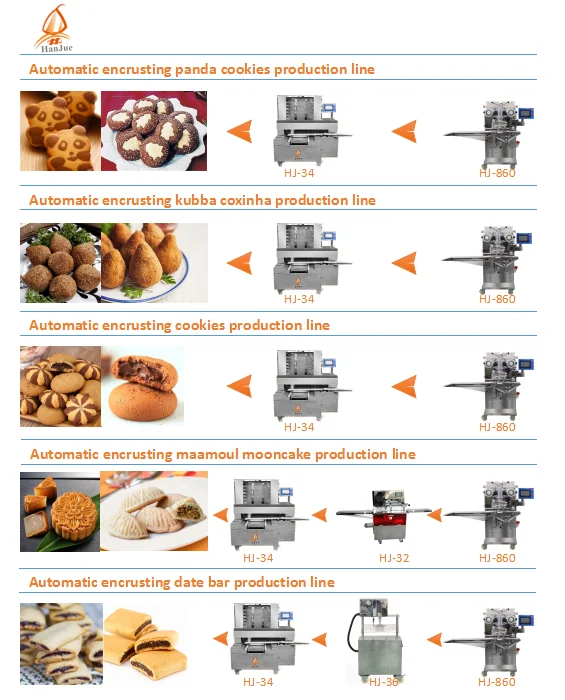 HanJue

Automatic encrusting panda cookies production line

HJ-34

HJ-860

Automatic encrusting kubba coxinha production line

HJ-34

HJ-860

Automatic encrusting cookies production line

HJ-34

HJ-860

Automatic encrusting maamoul mooncake production line

HJ-34

HJ-32

HJ-860

Automatic encrusting date bar production line

HJ-34

HJ-36

HJ-860