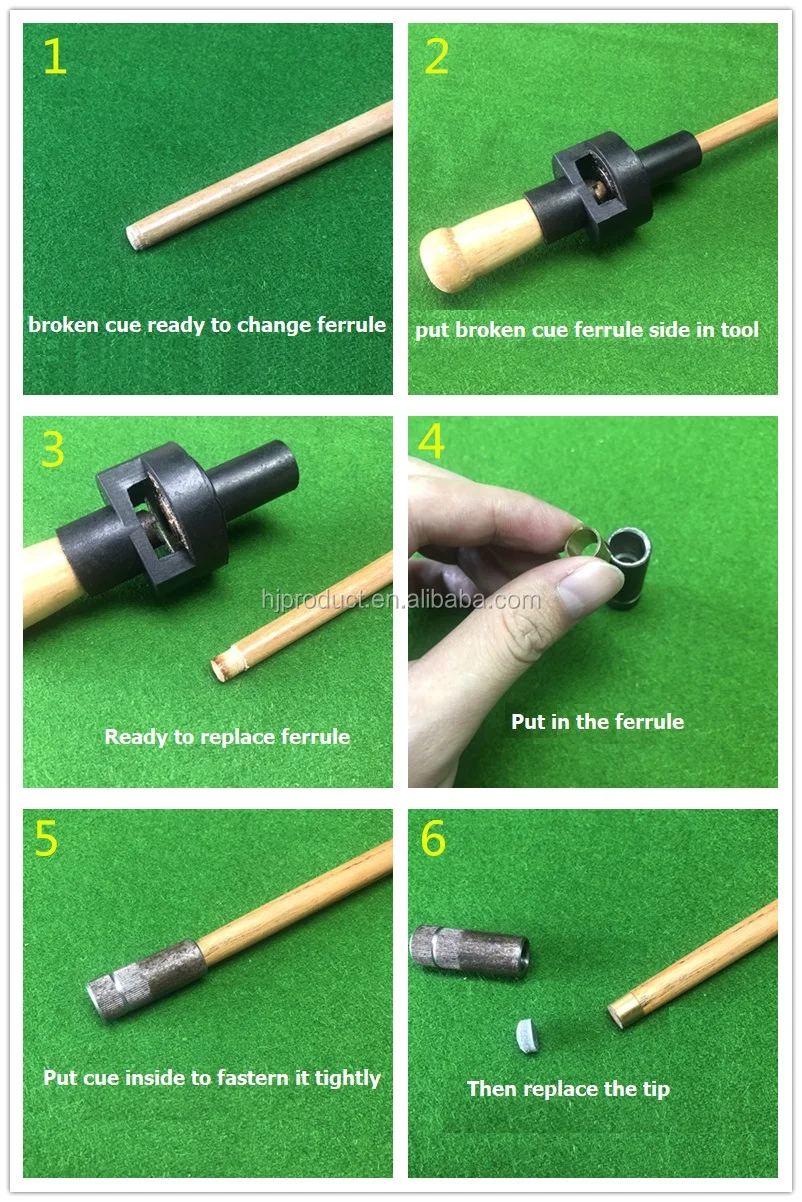 1

broken cue ready to change ferrule

2

put broken cue ferrule side in tool

3

Ready to replace ferrule

hjproduct.en.alibaba.com

4

Put in the ferrule

5

Put cue inside to fastern it tightly

6

Then replace the tip