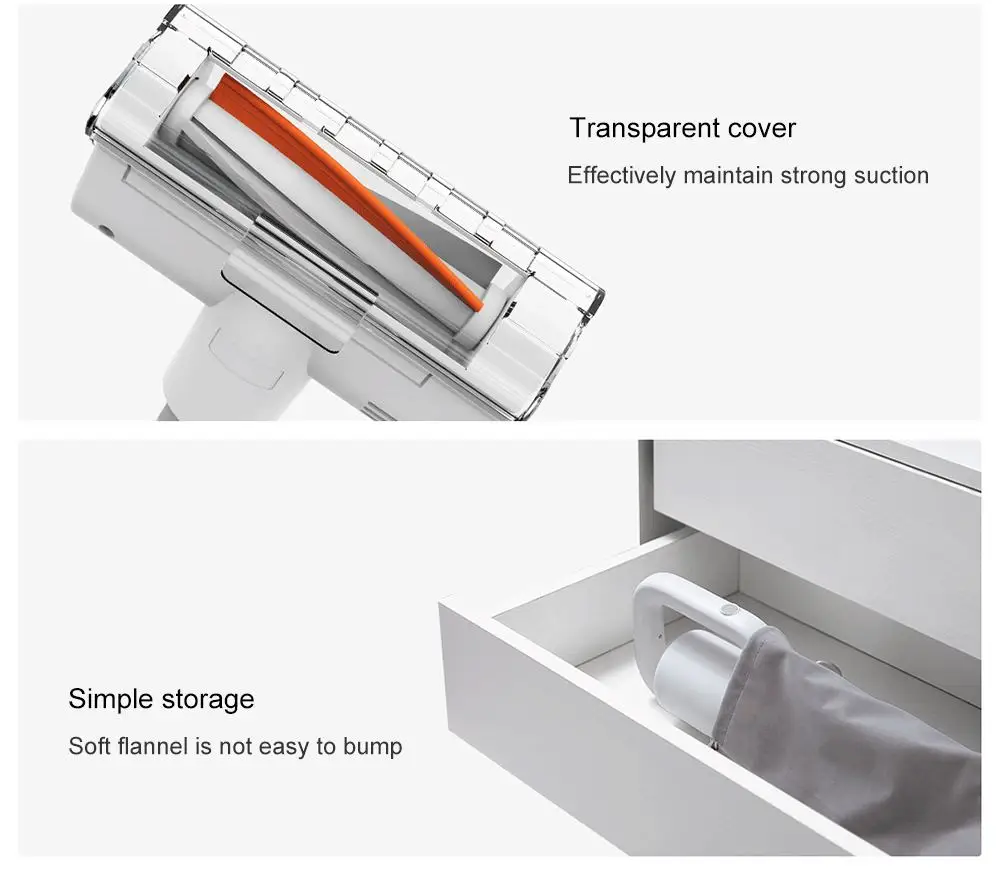 Transparent cover
Effectively maintain strong suction

Simple storage
Soft flannel is not easy to bump