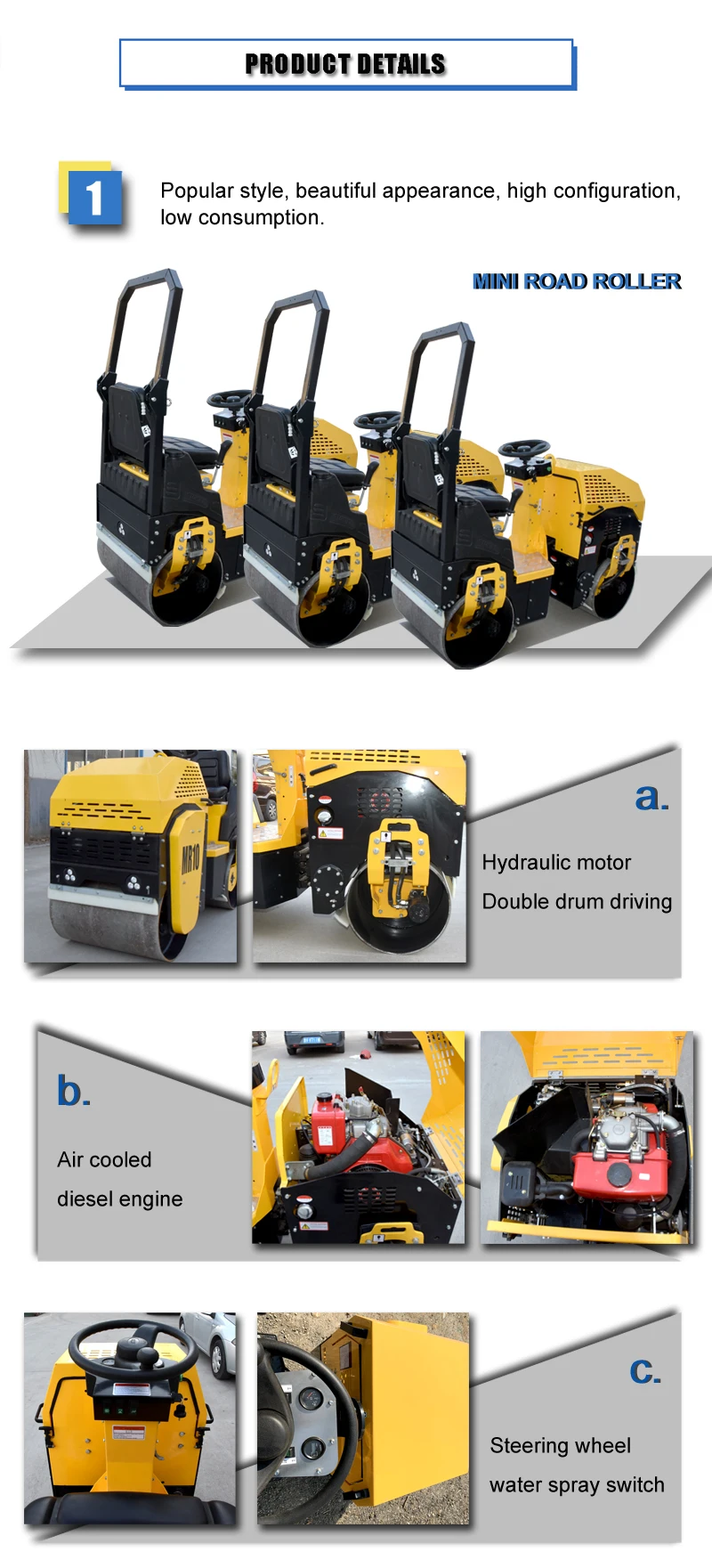 PRODUCT DETAILS

1

Popular style, beautiful appearance, high configuration, low consumption.

MINI ROAD ROLLER

MR10

a.

Hydraulic motor

Double drum driving

b.

Air cooled

diesel engine

c.

Steering wheel

water spray switch