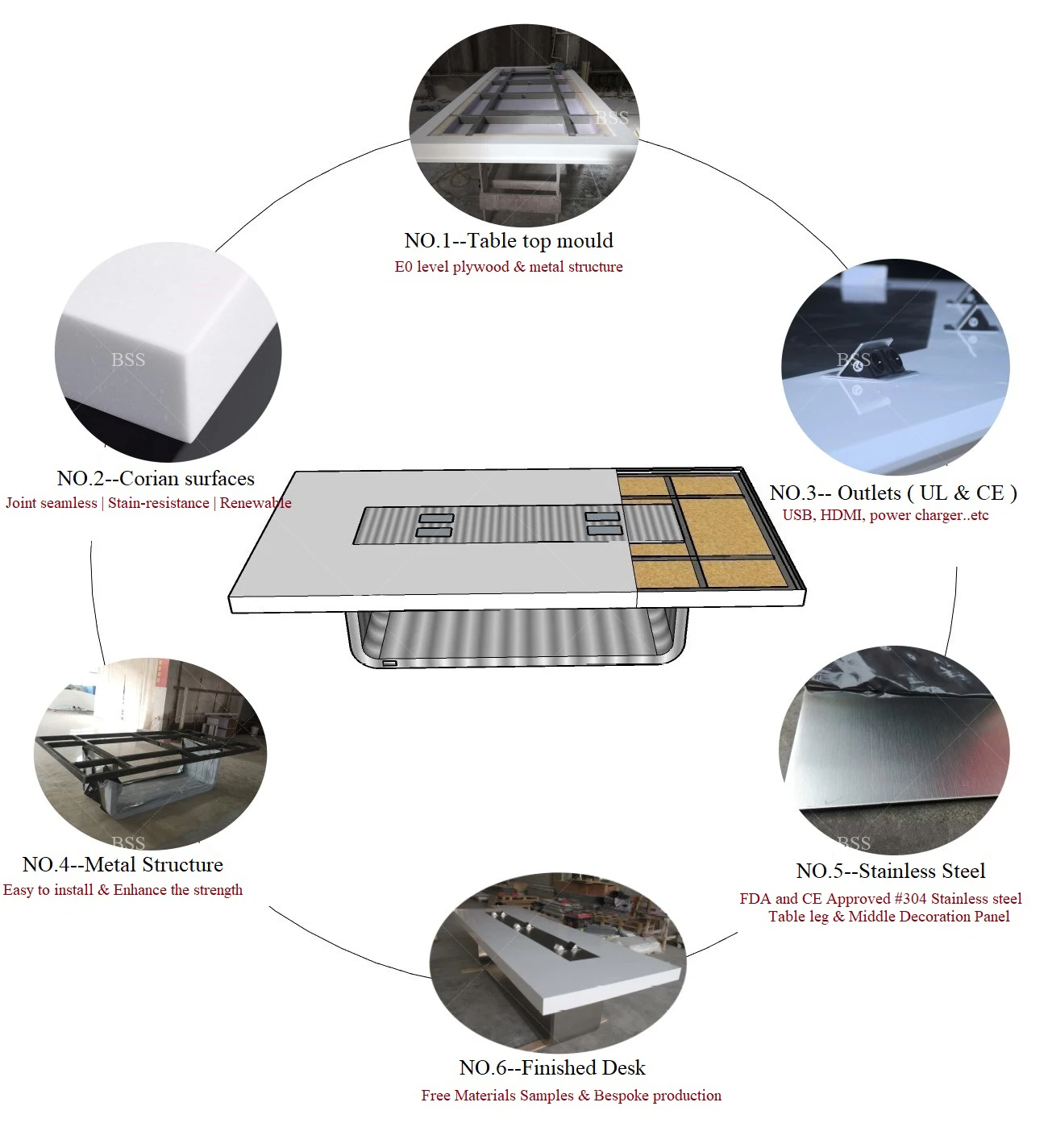 BSS

NO.1--Table top mould
E0 level plywood & metal structure

BSS

NO.2--Corian surfaces
Joint seamless | Stain-resistance | Renewable

BSS

NO.3-- Outlets ( UL & CE )
USB, HDMI, power charger..etc

BSS

NO.4--Metal Structure
Easy to install & Enhance the strength

BSS

NO.5--Stainless Steel
FDA and CE Approved #304 Stainless steel
Table leg & Middle Decoration Panel

NO.6--Finished Desk
Free Materials Samples & Bespoke production