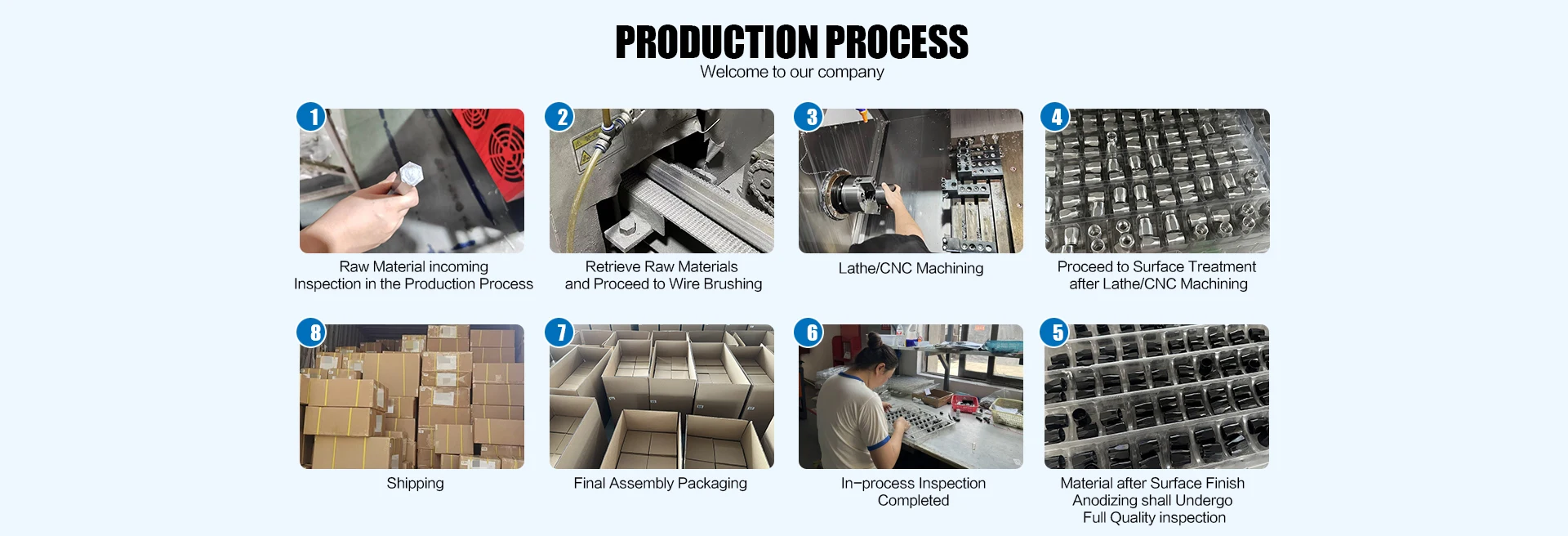 PRODUCTION PROCESS
Welcome to our company

1
Raw Material incoming Inspection in the Production Process

2
Retrieve Raw Materials and Proceed to Wire Brushing

3
Lathe/CNC Machining

4
Proceed to Surface Treatment after Lathe/CNC Machining

8
Shipping

7
Final Assembly Packaging

6
In-process Inspection Completed

5
Material after Surface Finish Anodizing shall Undergo Full Quality inspection