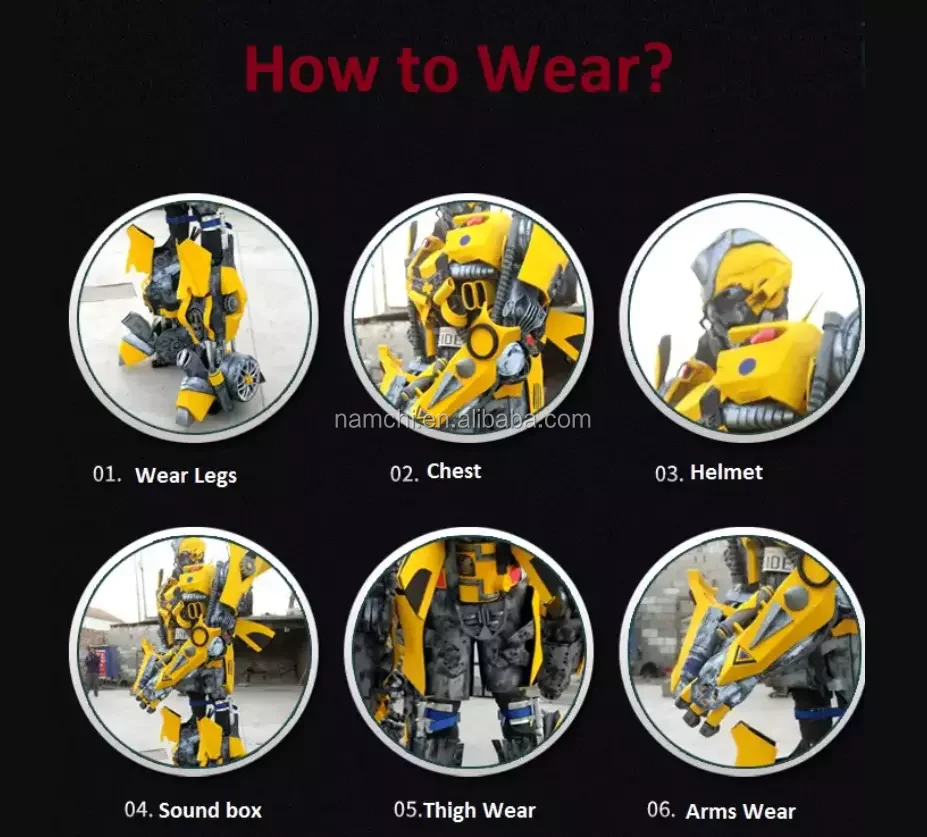 How to Wear?

namchi.en.alibaba.com

01. Wear Legs

02. Chest

03. Helmet

04. Sound box

05.Thigh Wear

06. Arms Wear