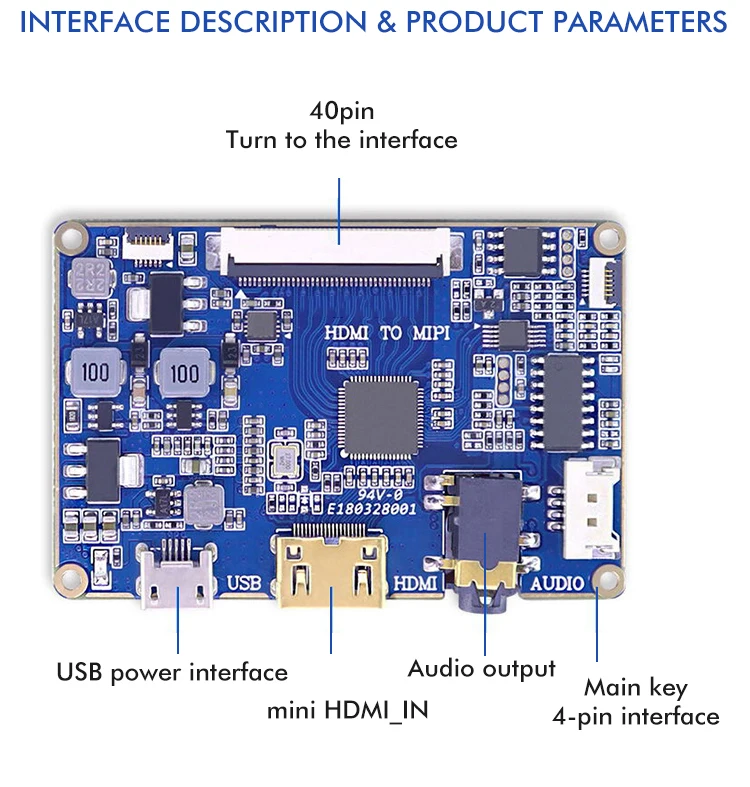 INTERFACE DESCRIPTION & PRODUCT PARAMETERS

40pin
Turn to the interface

2R2

100

100

HDMI TO MIPI

94V-0
E180328001

USB

HDMI

AUDIO

USB power interface

mini HDMI_IN

Audio output

Main key
4-pin interface