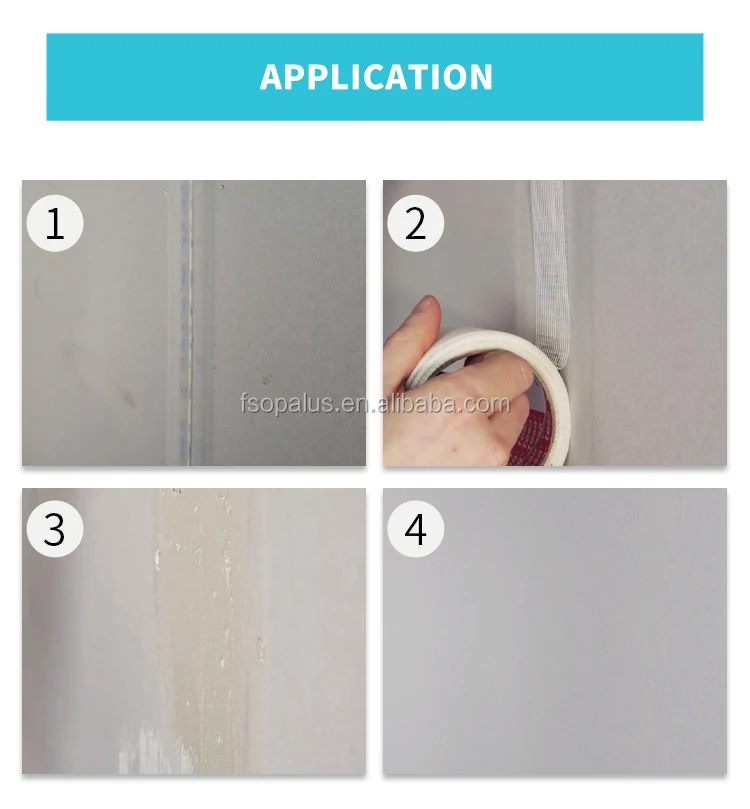 APPLICATION

1

2

fsopalus.en.alibaba.com

3

4