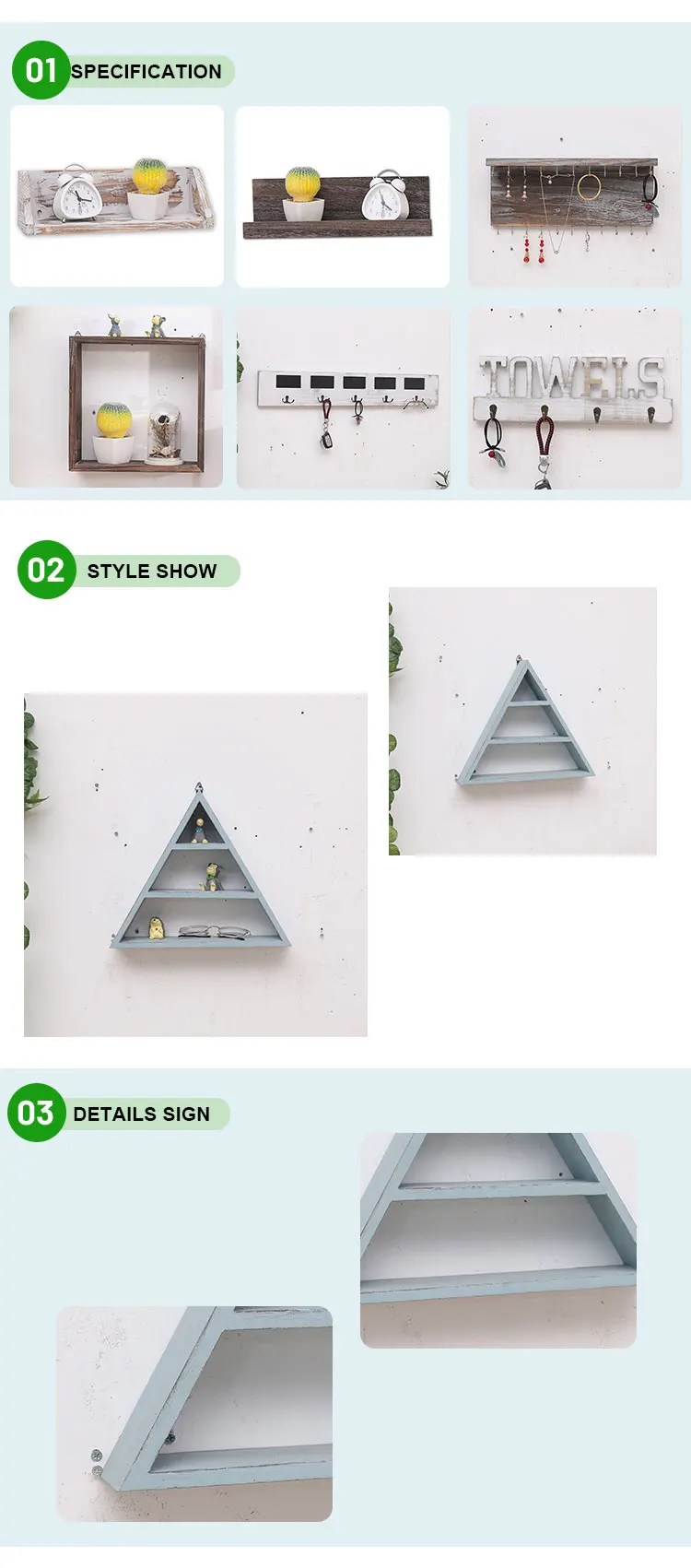 01 SPECIFICATION

TOWELS

02 STYLE SHOW

03 DETAILS SIGN